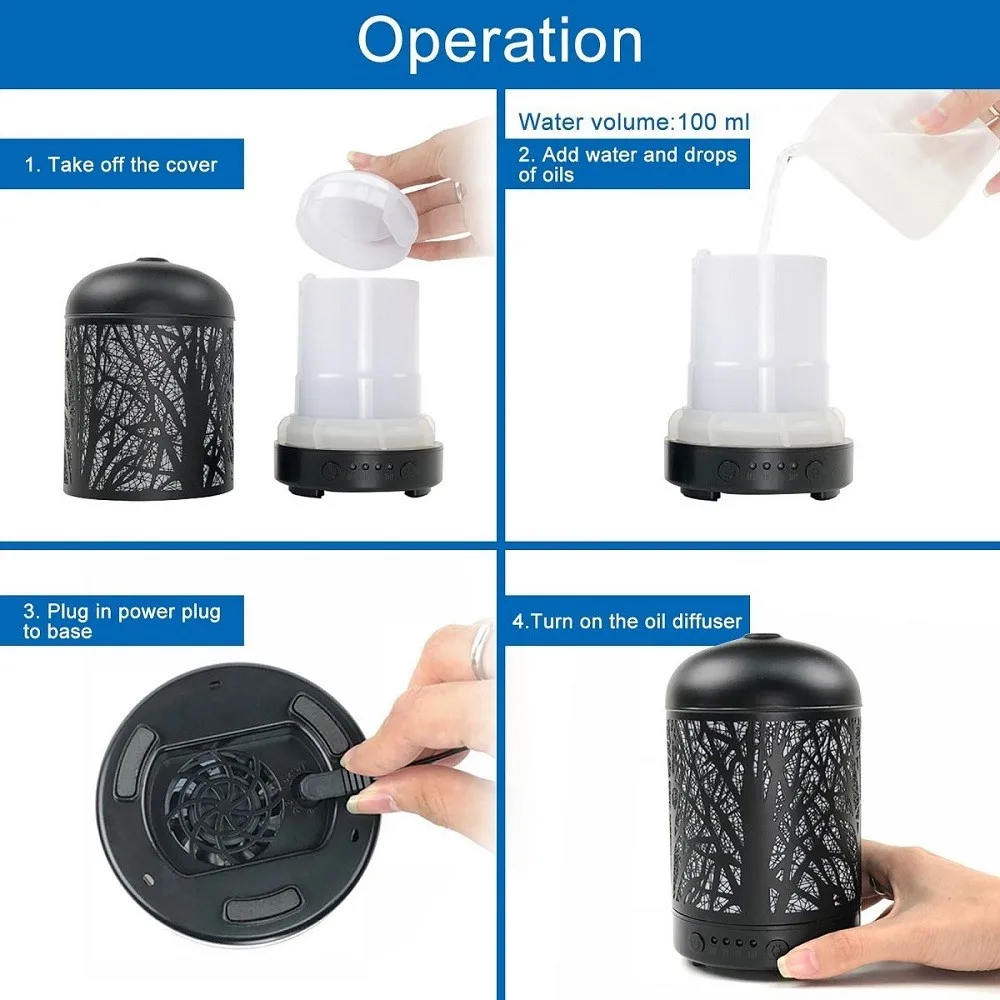 Operation

1. Take off the cover

Water volume:100 ml

2. Add water and drops of oils

3. Plug in power plug to base

4.Turn on the oil diffuser