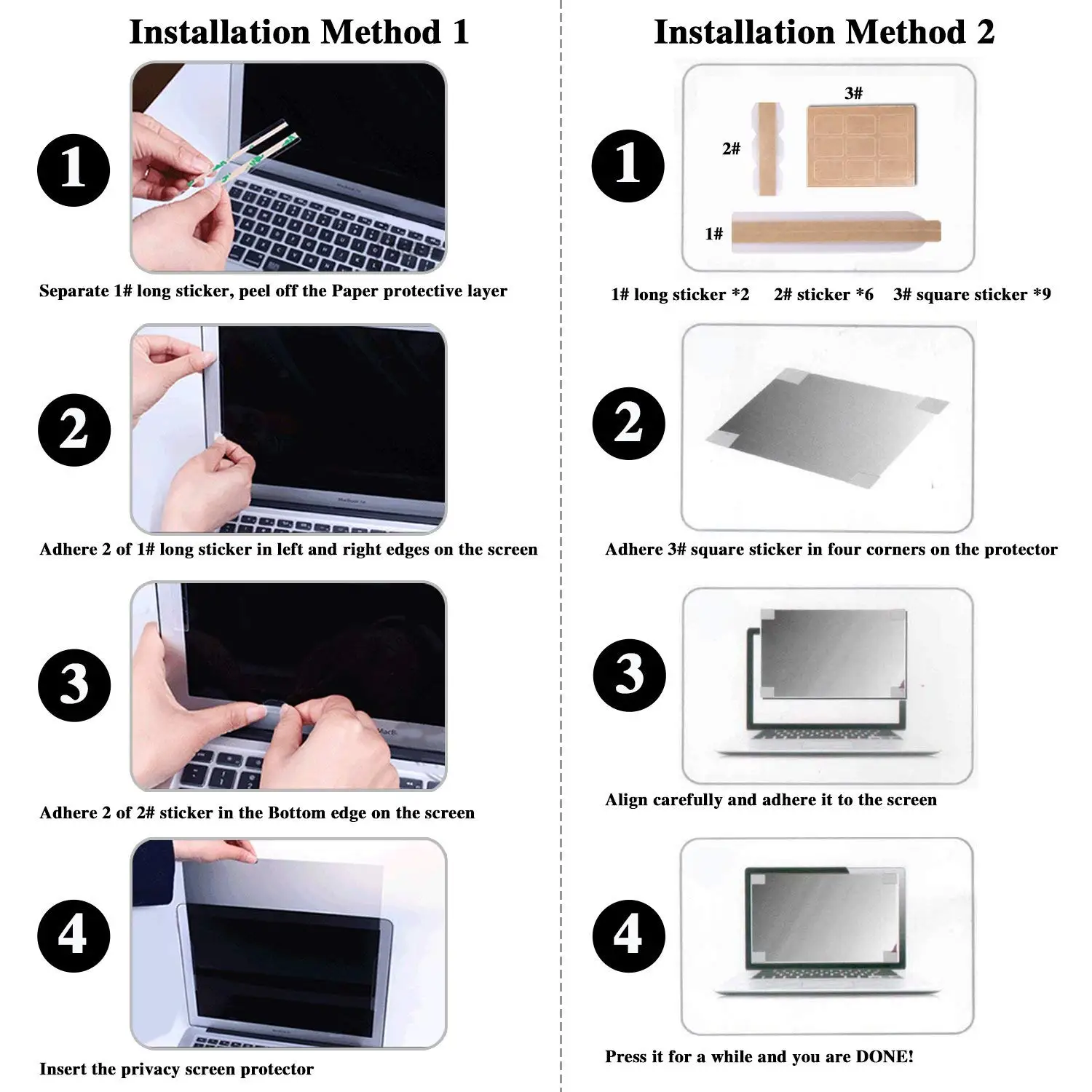 Installation Method 1

1

Separate 1# long sticker, peel off the Paper protective layer

2

Adhere 2 of 1# long sticker in left and right edges on the screen

3

Adhere 2 of 2# sticker in the Bottom edge on the screen

4

Insert the privacy screen protector

Installation Method 2

1

3#

2#

1#

1# long sticker *2 2# sticker *6 3# square sticker *9

2

Adhere 3# square sticker in four corners on the protector

3

Align carefully and adhere it to the screen

4

Press it for a while and you are DONE!