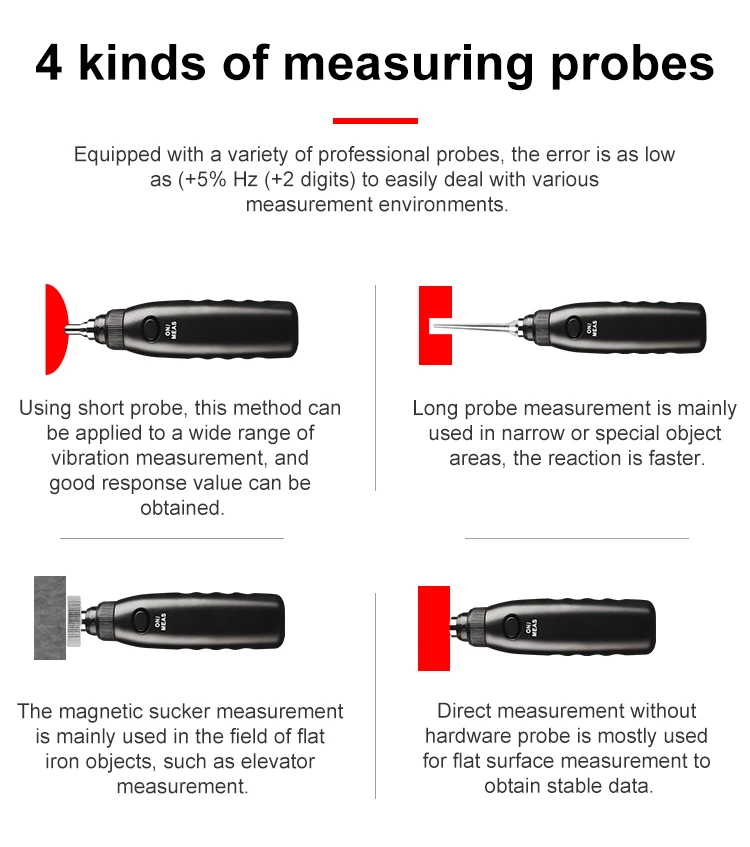 4 kinds of measuring probes

Equipped with a variety of professional probes, the error is as low as (+5% Hz (+2 digits) to easily deal with various measurement environments.

ON/ MEAS

Using short probe, this method can be applied to a wide range of vibration measurement, and good response value can be obtained.

ON/ MEAS

Long probe measurement is mainly used in narrow or special object areas, the reaction is faster.

ON/ MEAS

The magnetic sucker measurement is mainly used in the field of flat iron objects, such as elevator measurement.

ON/ MEAS

Direct measurement without hardware probe is mostly used for flat surface measurement to obtain stable data.