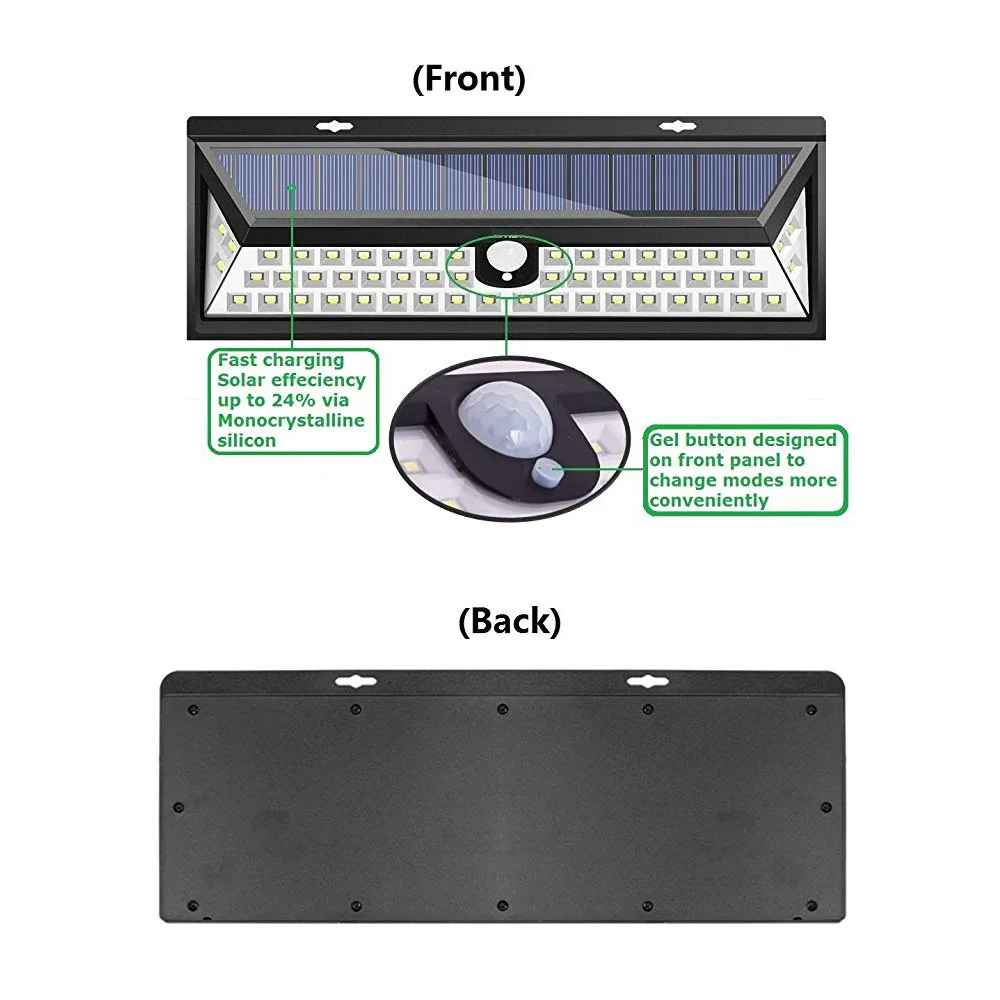 (Front)

Fast charging Solar effeciency up to 24% via Monocrystalline silicon

Gel button designed on front panel to change modes more conveniently

(Back)