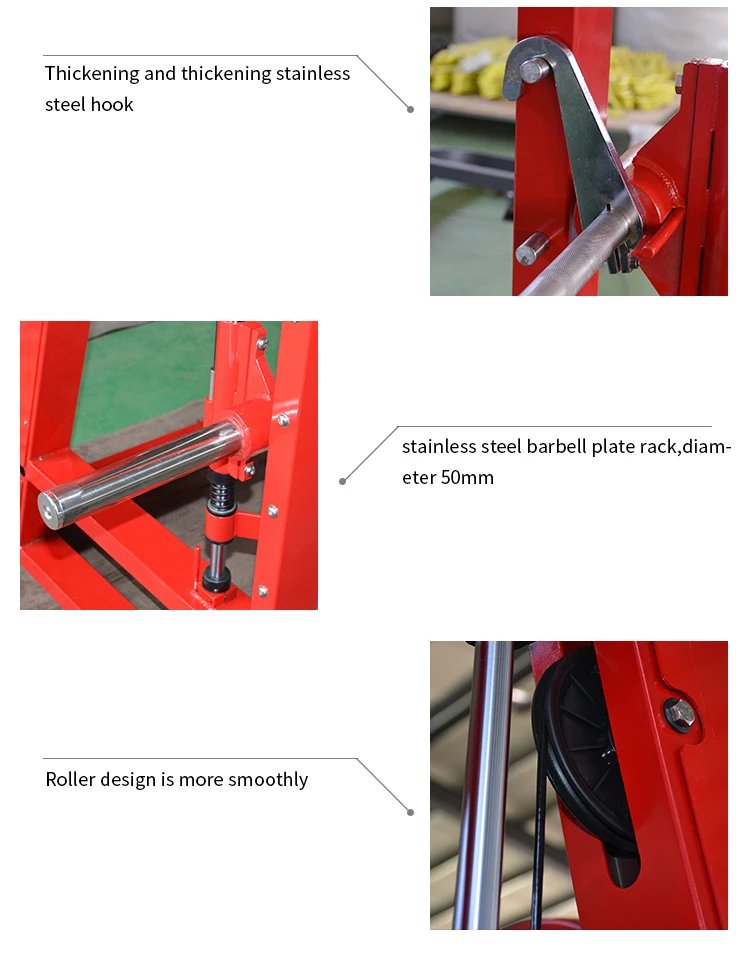 Thickening and thickening stainless steel hook

stainless steel barbell plate rack,diameter 50mm

Roller design is more smoothly