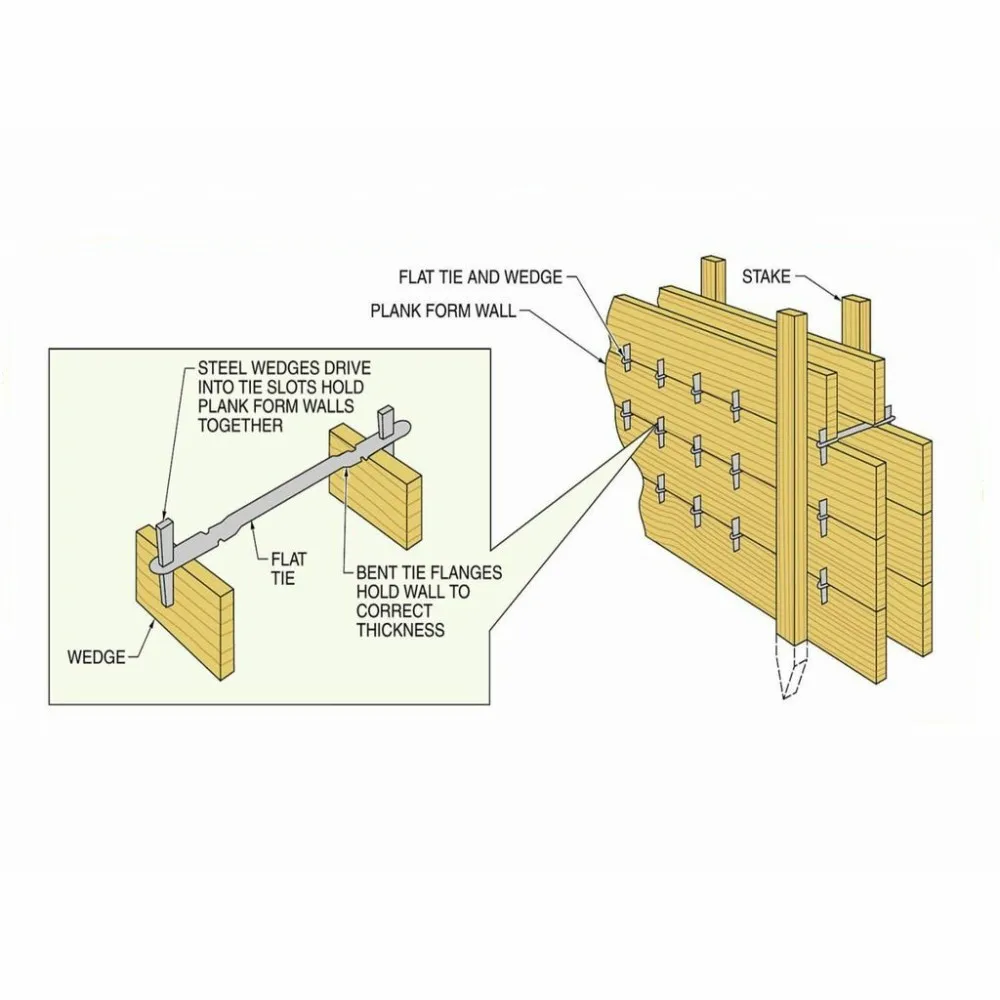 FLAT TIE AND WEDGE

STAKE

PLANK FORM WALL

STEEL WEDGES DRIVE INTO TIE SLOTS HOLD PLANK FORM WALLS TOGETHER

FLAT TIE

BENT TIE FLANGES HOLD WALL TO CORRECT THICKNESS

WEDGE