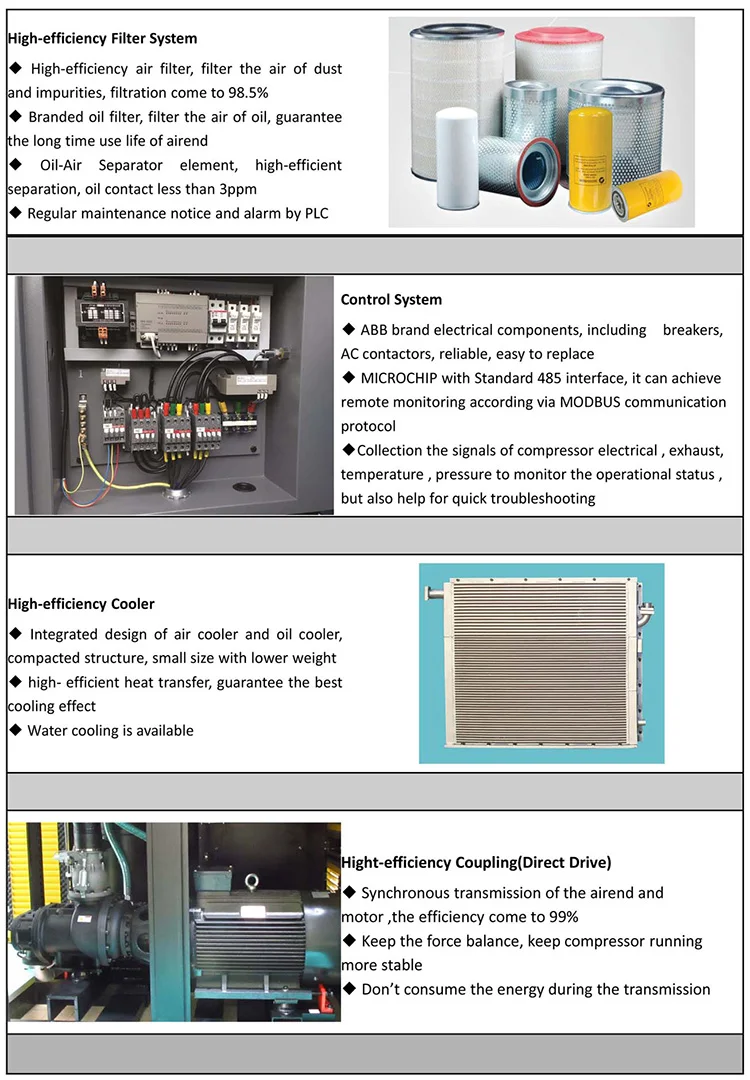 High-efficiency Filter System

◆ High-efficiency air filter, filter the air of dust and impurities, filtration come to 98.5%

◆ Branded oil filter, filter the air of oil, guarantee the long time use life of airend

◆ Oil-Air Separator element, high-efficient separation, oil contact less than 3ppm

◆ Regular maintenance notice and alarm by PLC

Control System

◆ ABB brand electrical components, including breakers, AC contactors, reliable, easy to replace

◆ MICROCHIP with Standard 485 interface, it can achieve remote monitoring according via MODBUS communication protocol

◆Collection the signals of compressor electrical , exhaust, temperature , pressure to monitor the operational status , but also help for quick troubleshooting

High-efficiency Cooler

◆ Integrated design of air cooler and oil cooler, compacted structure, small size with lower weight

◆ high- efficient heat transfer, guarantee the best cooling effect

◆ Water cooling is available

Hight-efficiency Coupling(Direct Drive)

◆ Synchronous transmission of the airend and motor ,the efficiency come to 99%

◆ Keep the force balance, keep compressor running more stable

◆ Don't consume the energy during the transmission