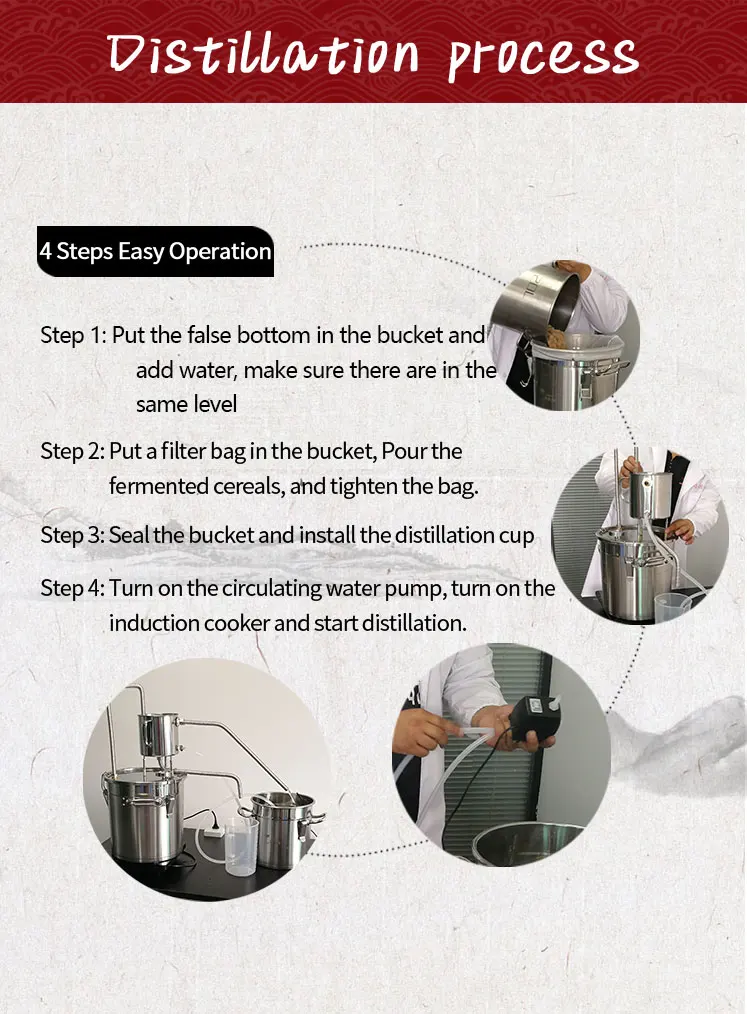 Distillation process

4 Steps Easy Operation

Step 1: Put the false bottom in the bucket and add water, make sure there are in the same level

Step 2: Put a filter bag in the bucket, Pour the fermented cereals, and tighten the bag.

Step 3: Seal the bucket and install the distillation cup

Step 4: Turn on the circulating water pump, turn on the induction cooker and start distillation.