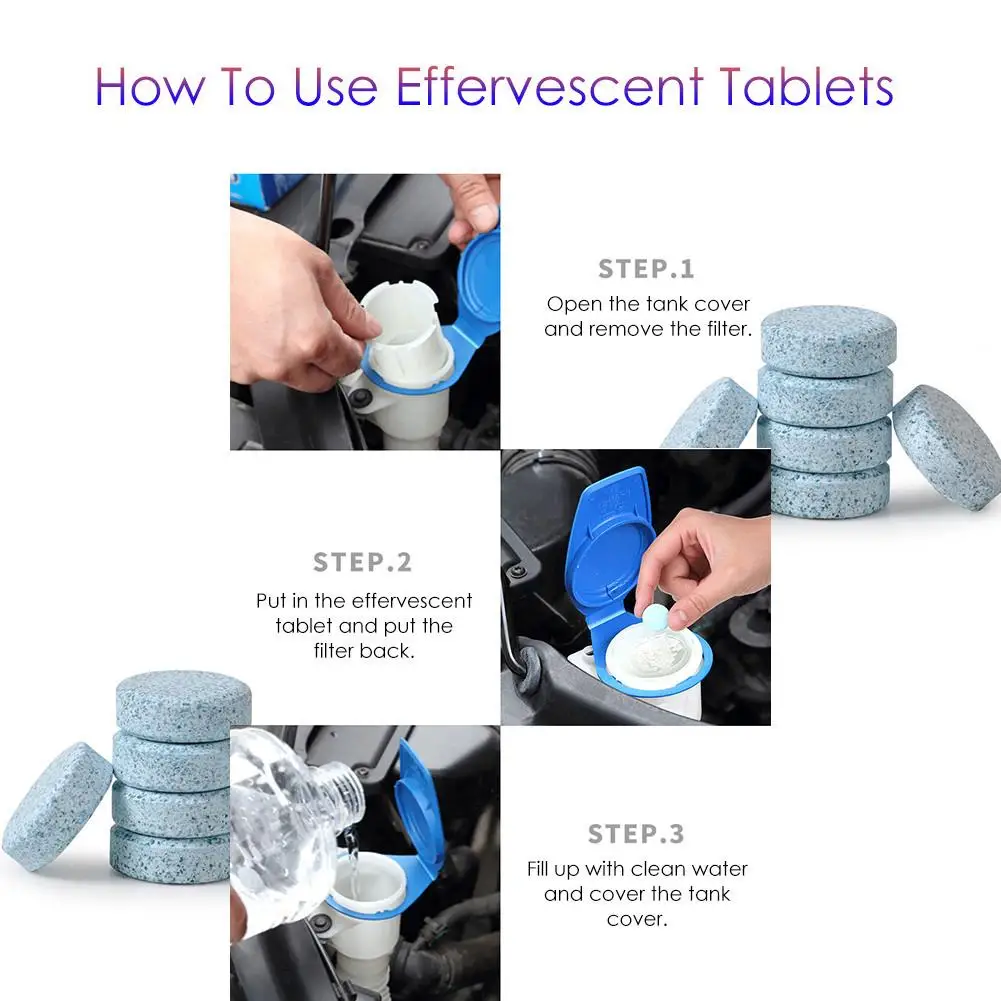 How To Use Effervescent Tablets

STEP.1
Open the tank cover and remove the filter.

STEP.2
Put in the effervescent tablet and put the filter back.

STEP.3
Fill up with clean water and cover the tank cover.