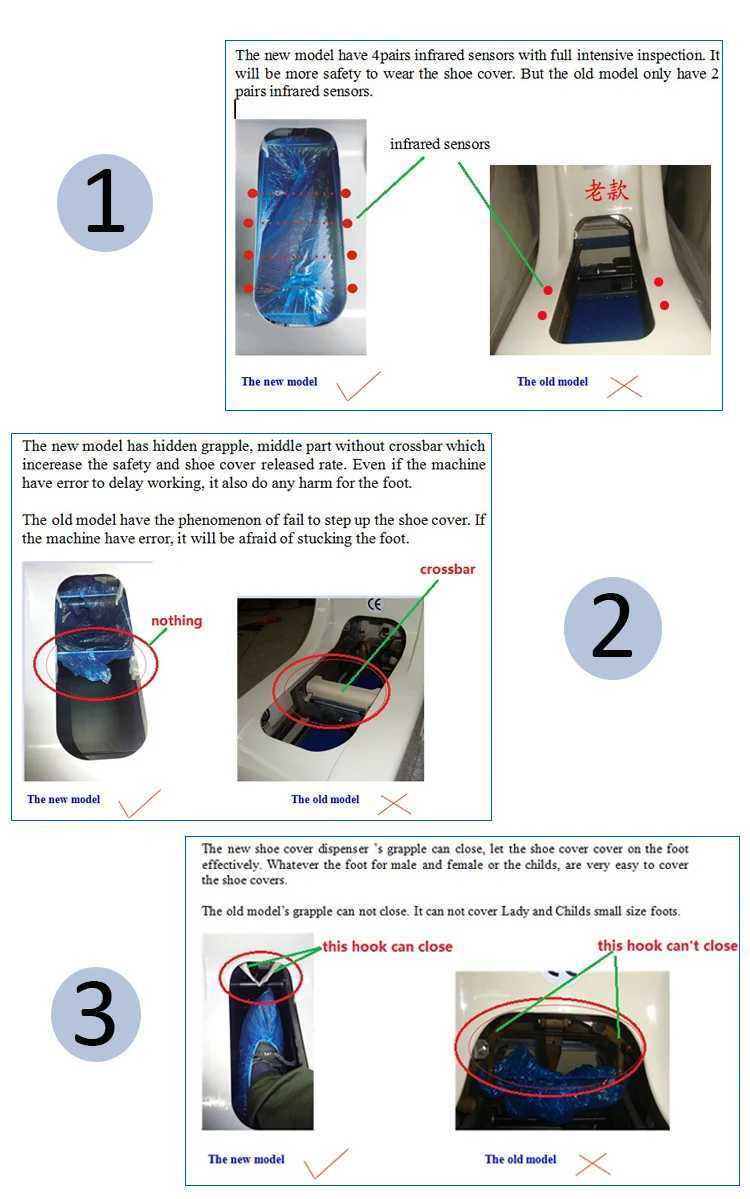 1

The new model have 4pairs infrared sensors with full intensive inspection. It will be more safety to wear the shoe cover. But the old model only have 2 pairs infrared sensors.

infrared sensors

老款

The new model

The old model

The new model has hidden grapple, middle part without crossbar which incerease the safety and shoe cover released rate. Even if the machine have error to delay working, it also do any harm for the foot.

The old model have the phenomenon of fail to step up the shoe cover. If the machine have error, it will be afraid of stucking the foot.

nothing

crossbar

CE

The new model

The old model

2

3

The new shoe cover dispenser 's grapple can close, let the shoe cover cover on the foot effectively. Whatever the foot for male and female or the childs, are very easy to cover the shoe covers.

The old model's grapple can not close. It can not cover Lady and Childs small size foots.

this hook can close

this hook can't close

The new model

The old model