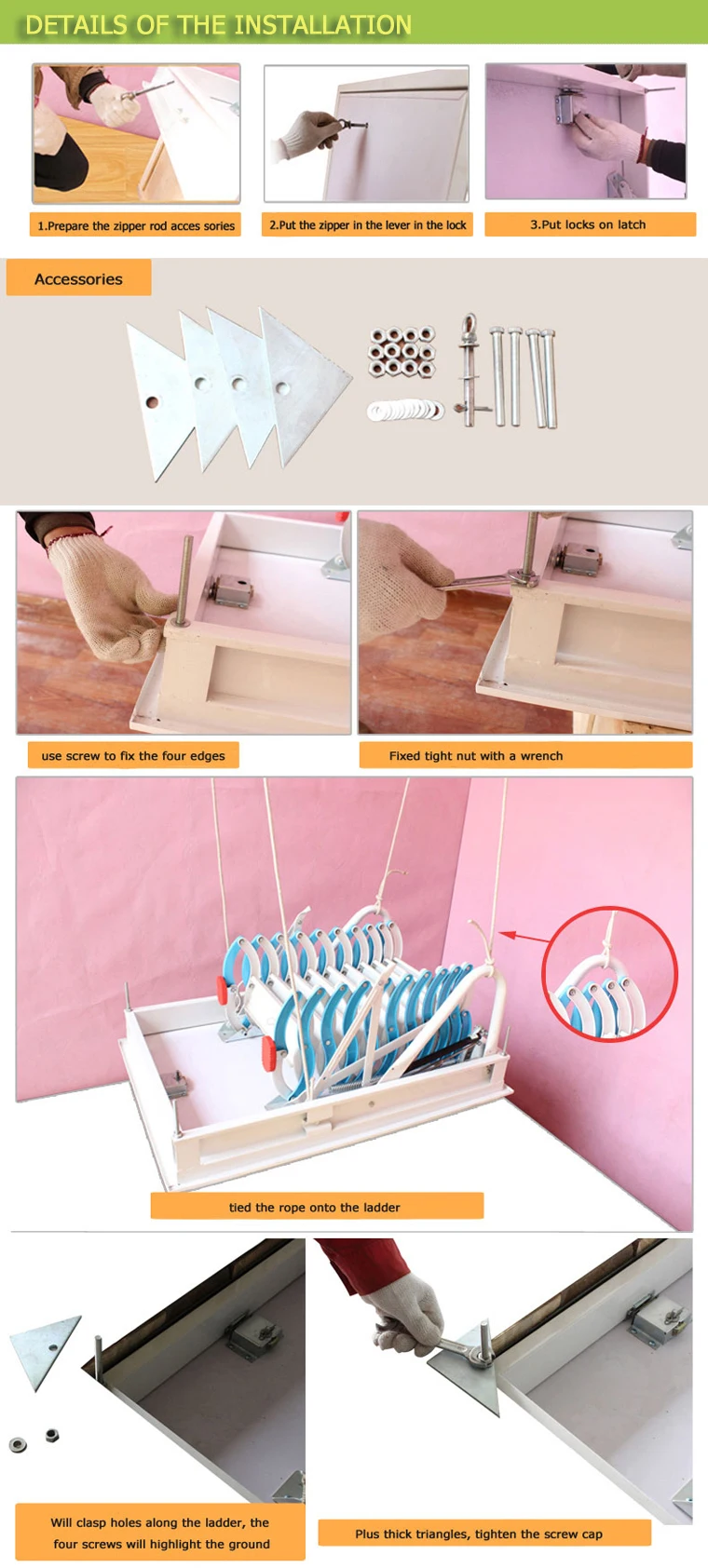 DETAILS OF THE INSTALLATION

1.Prepare the zipper rod acces sories

2.Put the zipper in the lever in the lock

3.Put locks on latch

Accessories

use screw to fix the four edges

Fixed tight nut with a wrench

tied the rope onto the ladder

Will clasp holes along the ladder, the four screws will highlight the ground

Plus thick triangles, tighten the screw cap