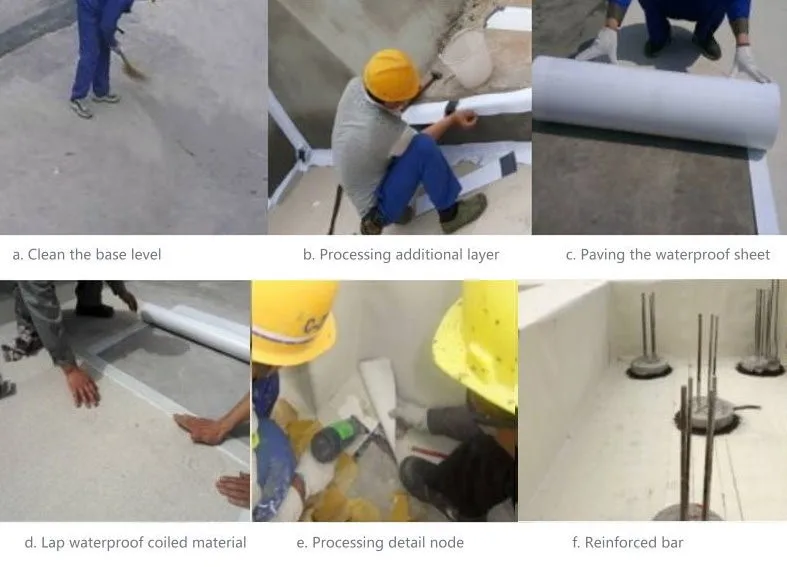 a. Clean the base level

b. Processing additional layer

c. Paving the waterproof sheet

d. Lap waterproof coiled material

e. Processing detail node

f. Reinforced bar