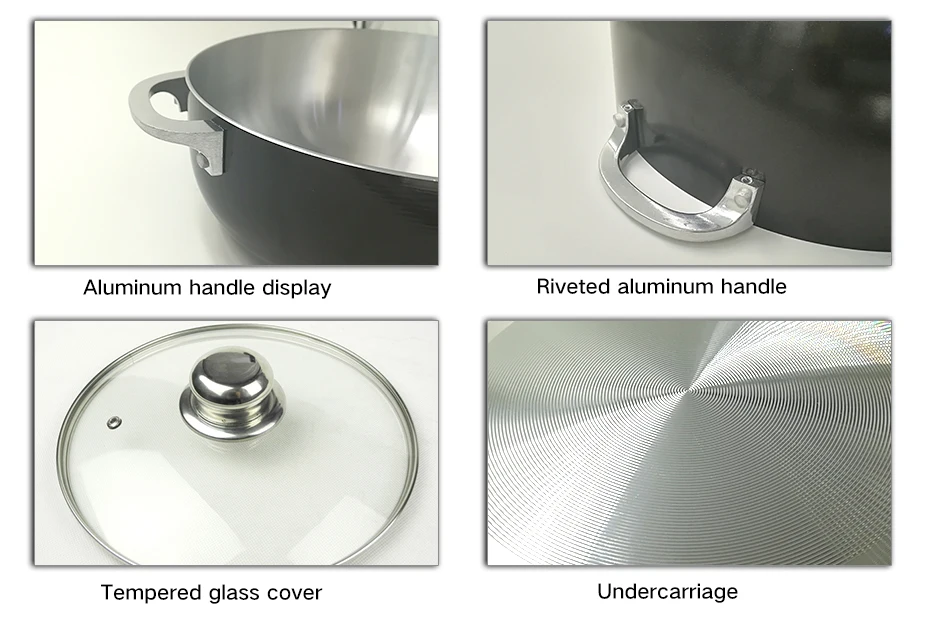 Aluminum handle display

Riveted aluminum handle

Tempered glass cover

Undercarriage