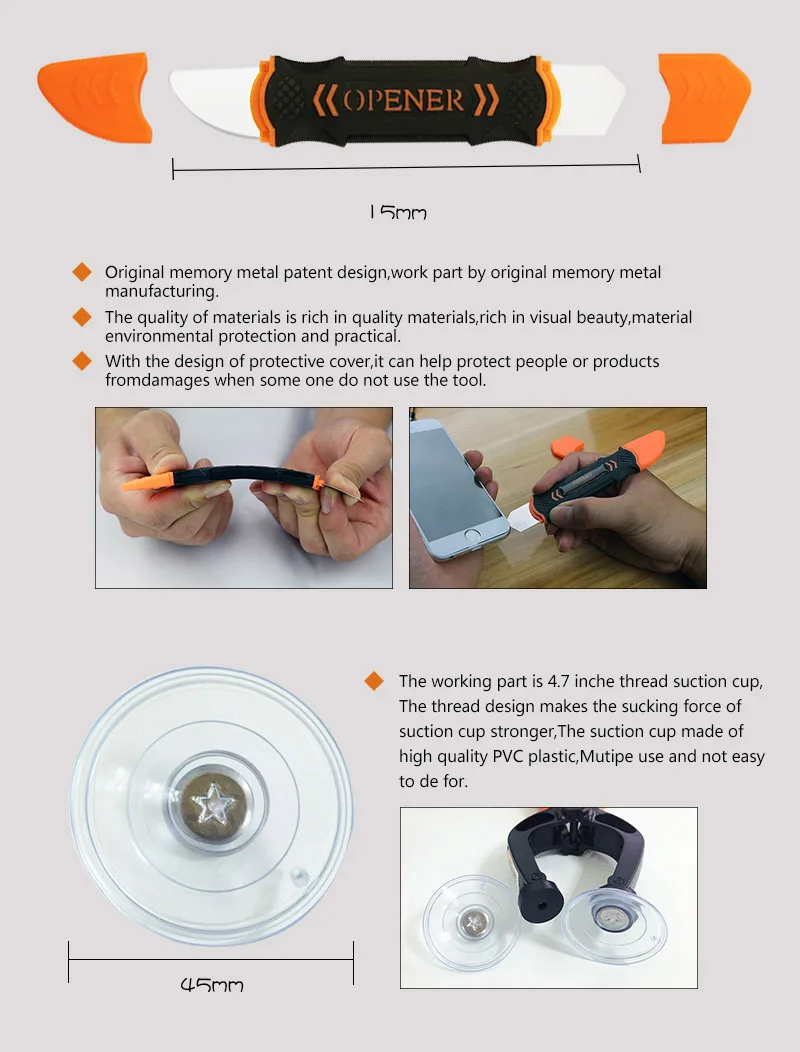 OPENER

15mm

Original memory metal patent design,work part by original memory metal manufacturing.

The quality of materials is rich in quality materials,rich in visual beauty,material environmental protection and practical.

With the design of protective cover,it can help protect people or products fromdamages when some one do not use the tool.

The working part is 4.7 inche thread suction cup, The thread design makes the sucking force of suction cup stronger,The suction cup made of high quality PVC plastic,Mutipe use and not easy to de for.

45mm