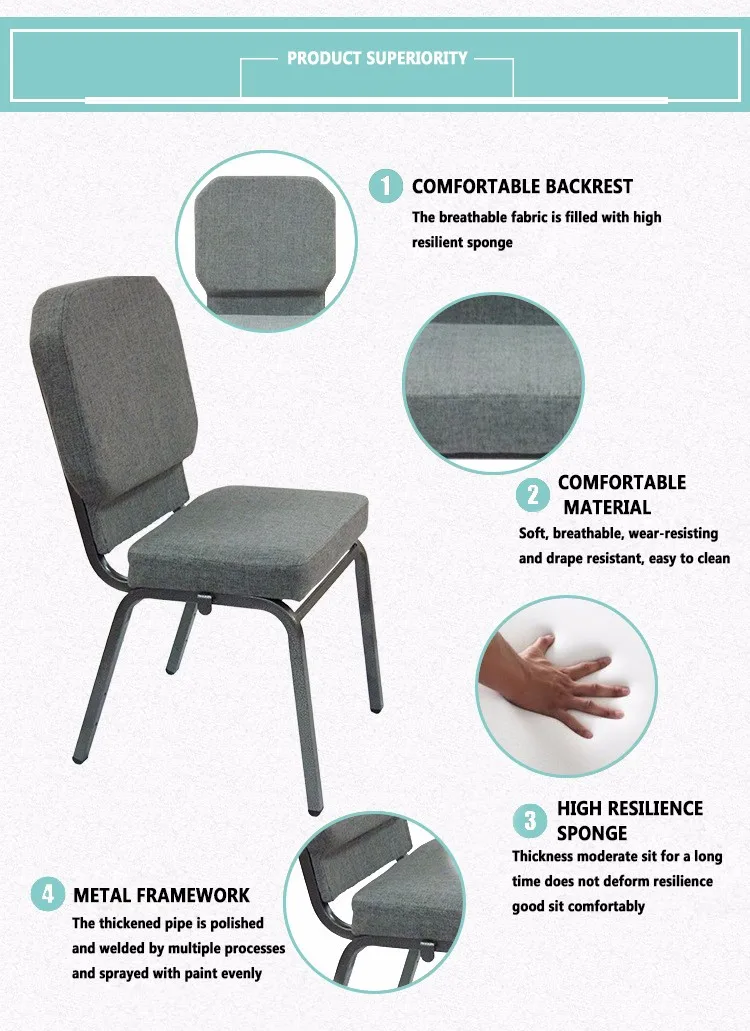 PRODUCT SUPERIORITY

1 COMFORTABLE BACKREST
The breathable fabric is filled with high resilient sponge

2 COMFORTABLE MATERIAL
Soft, breathable, wear-resisting and drape resistant, easy to clean

3 HIGH RESILIENCE SPONGE
Thickness moderate sit for a long time does not deform resilience good sit comfortably

4 METAL FRAMEWORK
The thickened pipe is polished and welded by multiple processes and sprayed with paint evenly