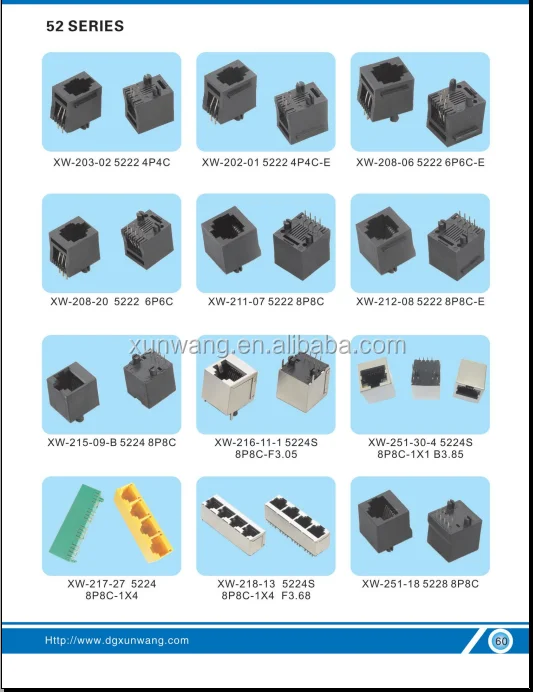 52 SERIES

XW-203-02 5222 4P4C

XW-202-01 5222 4P4C-E

XW-208-06 5222 6P6C-E

XW-208-20 5222 6P6C

XW-211-07 5222 8P8C

XW-212-08 5222 8P8C-E

xunwang.en.alibaba.com

XW-215-09-B 5224 8P8C

XW-216-11-1 5224S 8P8C-F3.05

XW-251-30-4 5224S 8P8C-1X1 B3.85

XW-217-27 5224 8P8C-1X4

XW-218-13 5224S 8P8C-1X4 F3.68

XW-251-18 5228 8P8C

Http://www.dgxunwang.com

60