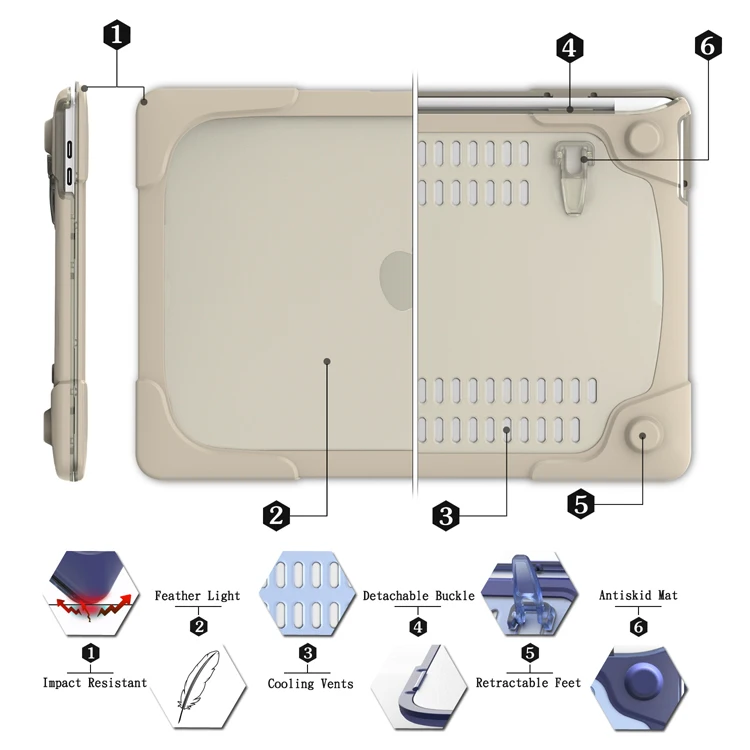 1
4
6
2
3
5

Feather Light
2
Detachable Buckle
4
Antiskid Mat
6

1
Impact Resistant
3
Cooling Vents
5
Retractable Feet