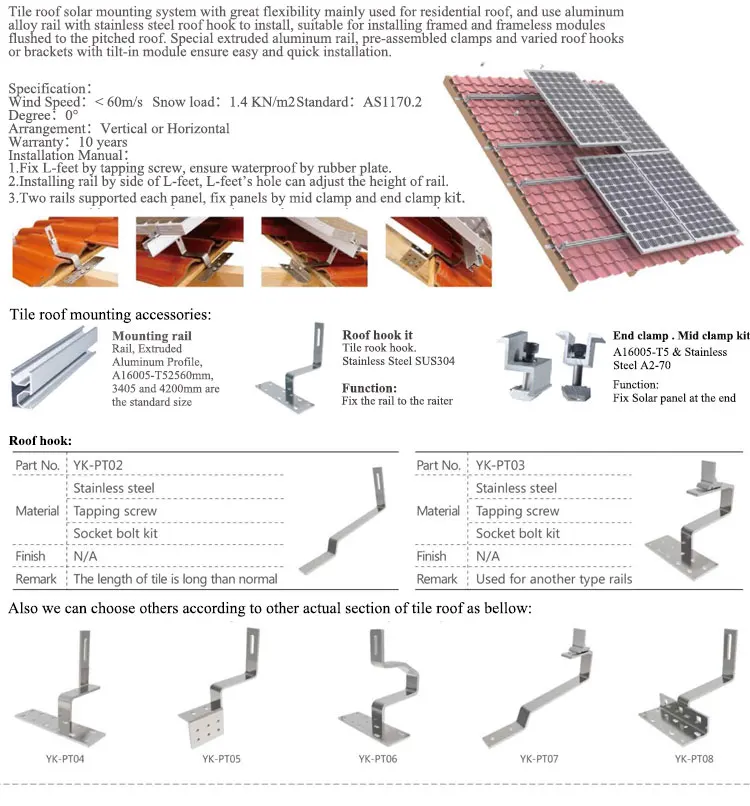 Tile roof solar mounting system with great flexibility mainly used for residential roof, and use aluminum alloy rail with stainless steel roof hook to install, suitable for installing framed and frameless modules flushed to the pitched roof. Special extruded aluminum rail, pre-assembled clamps and varied roof hooks or brackets with tilt-in module ensure easy and quick installation.

Specification:
Wind Speed: < 60m/s Snow load: 1.4 KN/m2 Standard: AS1170.2
Degree: 0°
Arrangement: Vertical or Horizontal
Warranty: 10 years
Installation Manual:
1.Fix L-feet by tapping screw, ensure waterproof by rubber plate.
2.Installing rail by side of L-feet, L-feet's hole can adjust the height of rail.
3.Two rails supported each panel, fix panels by mid clamp and end clamp kit.

Tile roof mounting accessories:

Mounting rail
Rail, Extruded Aluminum Profile, A16005-T52560mm, 3405 and 4200mm are the standard size

Roof hook it
Tile rook hook.
Stainless Steel SUS304

Function:
Fix the rail to the raiter

End clamp . Mid clamp kit
A16005-T5 & Stainless Steel A2-70

Function:
Fix Solar panel at the end

Roof hook:

| Part No. | YK-PT02 |
|---|---|
| Material | Stainless steel |
| | Tapping screw |
| | Socket bolt kit |
| Finish | N/A |
| Remark | The length of tile is long than normal |

| Part No. | YK-PT03 |
|---|---|
| Material | Stainless steel |
| | Tapping screw |
| | Socket bolt kit |
| Finish | N/A |
| Remark | Used for another type rails |

Also we can choose others according to other actual section of tile roof as bellow:

YK-PT04 YK-PT05 YK-PT06 YK-PT07 YK-PT08