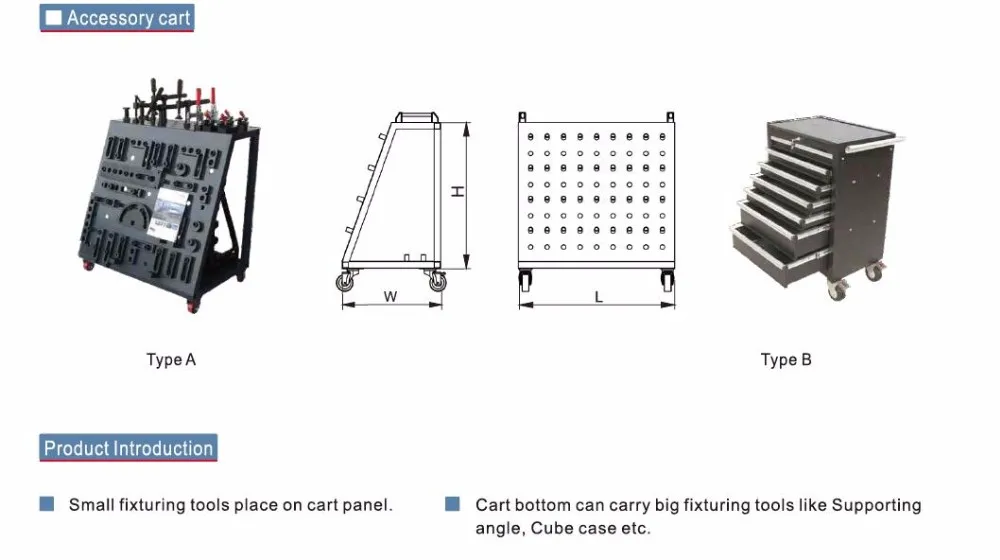 Accessory cart

H

W

L

Type A

Type B

Product Introduction

Small fixturing tools place on cart panel.

Cart bottom can carry big fixturing tools like Supporting angle, Cube case etc.