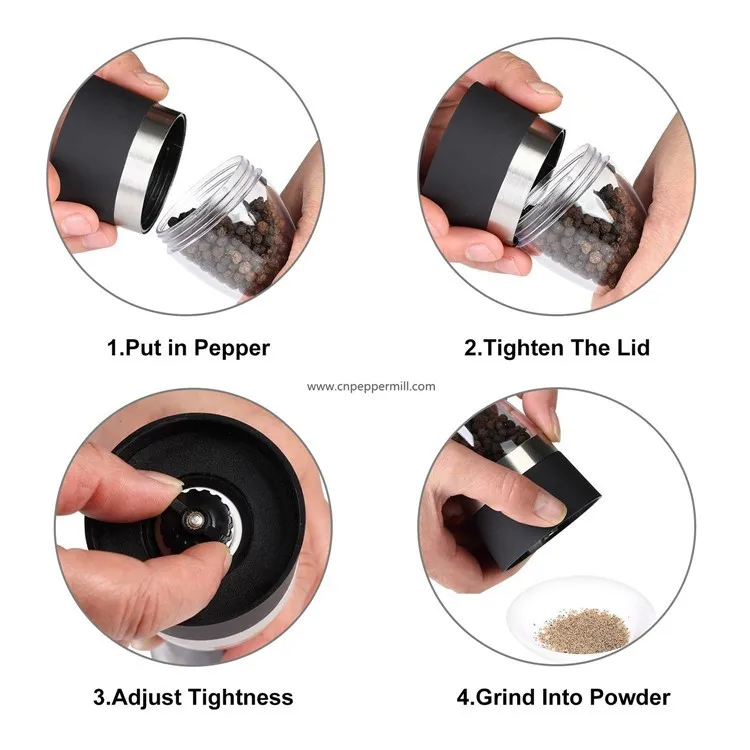 1.Put in Pepper

2.Tighten The Lid

www.cnpeppermill.com

3.Adjust Tightness

4.Grind Into Powder