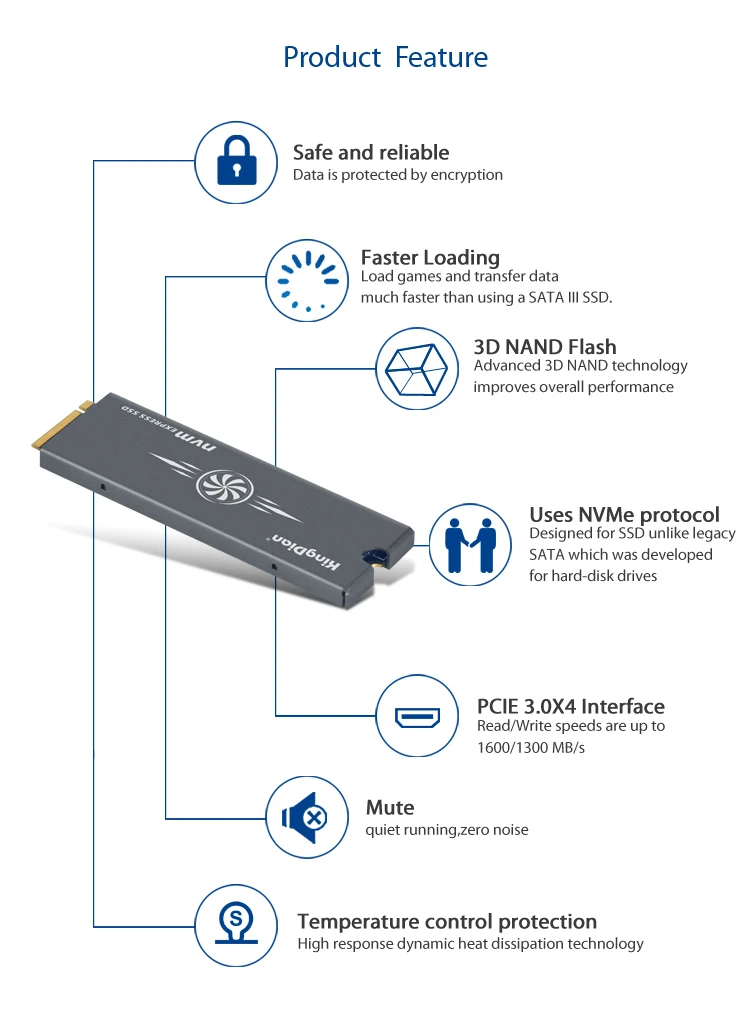 Product Feature

Safe and reliable
Data is protected by encryption

Faster Loading
Load games and transfer data much faster than using a SATA III SSD.

3D NAND Flash
Advanced 3D NAND technology improves overall performance

nvm EXPRESS SSD

KingDian

Uses NVMe protocol
Designed for SSD unlike legacy SATA which was developed for hard-disk drives

PCIE 3.0X4 Interface
Read/Write speeds are up to 1600/1300 MB/s

Mute
quiet running,zero noise

Temperature control protection
High response dynamic heat dissipation technology