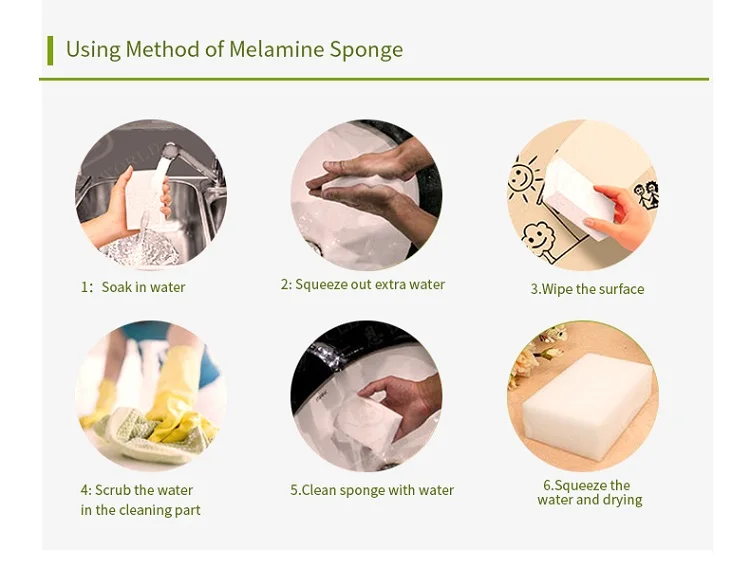 Using Method of Melamine Sponge

1: Soak in water

2: Squeeze out extra water

3.Wipe the surface

4: Scrub the water in the cleaning part

5.Clean sponge with water

6.Squeeze the water and drying