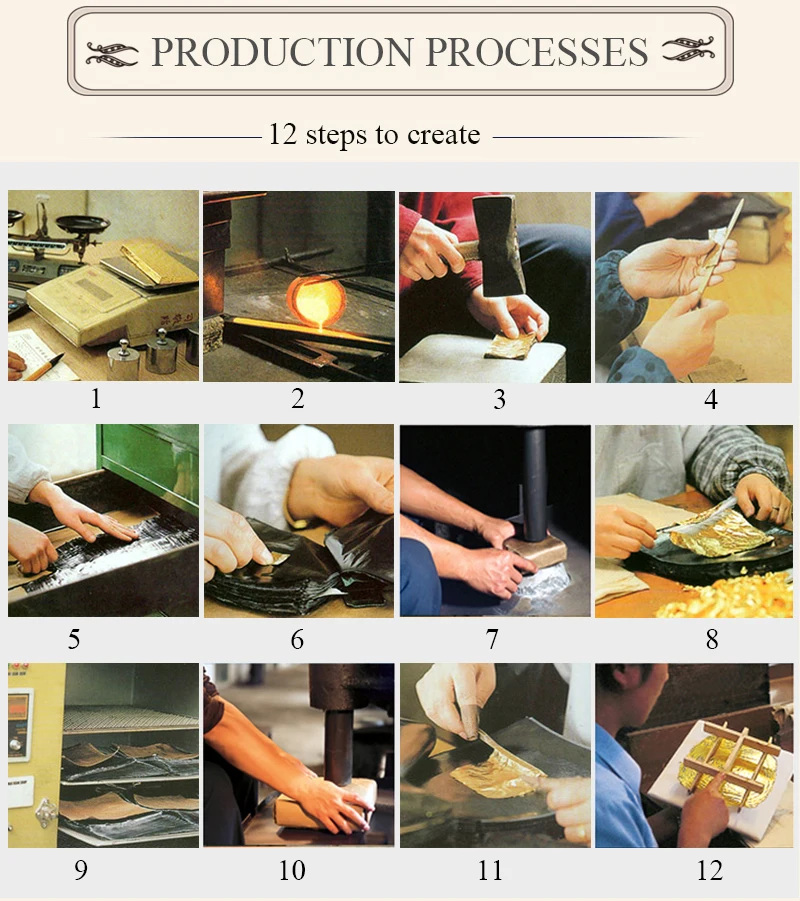 PRODUCTION PROCESSES

12 steps to create

1

2

3

4

5

6

7

8

9

10

11

12