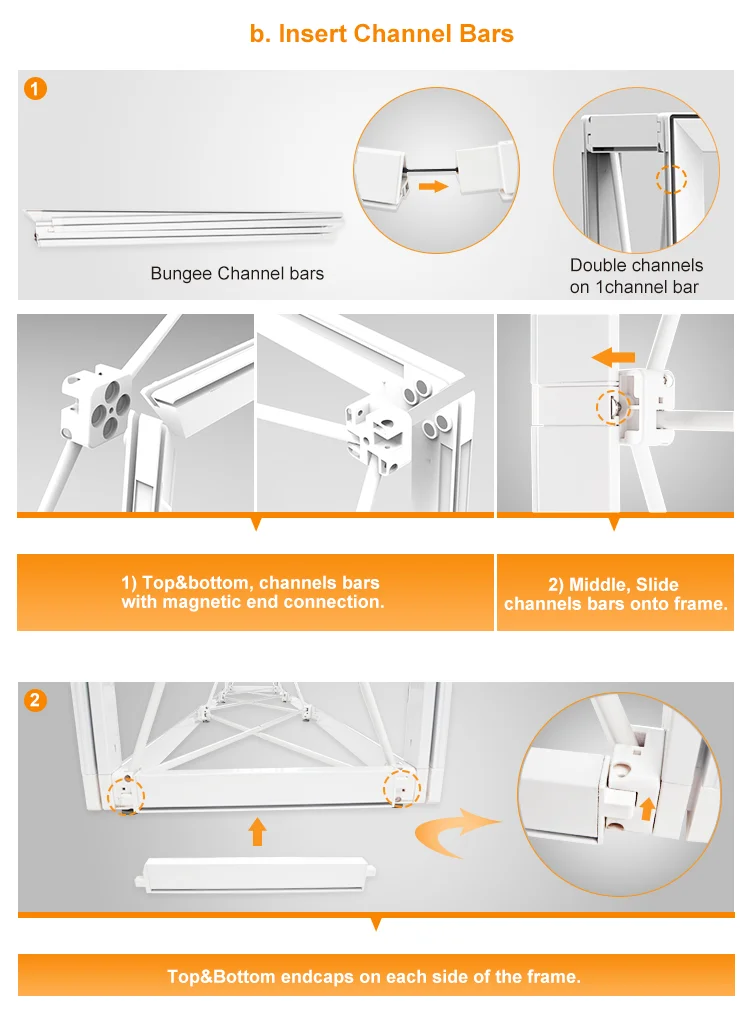 b. Insert Channel Bars

1

Bungee Channel bars

Double channels on 1channel bar

1) Top&bottom, channels bars with magnetic end connection.

2) Middle, Slide channels bars onto frame.

2

Top&Bottom endcaps on each side of the frame.