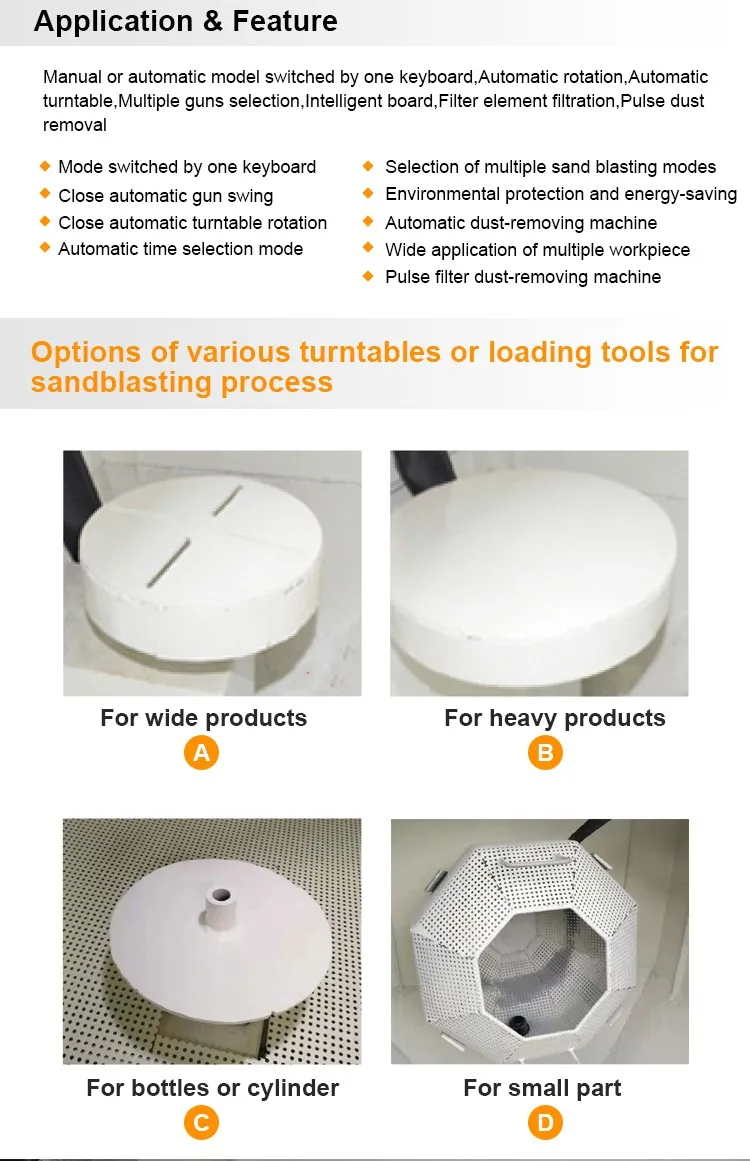 Application & Feature

Manual or automatic model switched by one keyboard,Automatic rotation,Automatic turntable,Multiple guns selection,Intelligent board,Filter element filtration,Pulse dust removal

Mode switched by one keyboard
Close automatic gun swing
Close automatic turntable rotation
Automatic time selection mode

Selection of multiple sand blasting modes
Environmental protection and energy-saving
Automatic dust-removing machine
Wide application of multiple workpiece
Pulse filter dust-removing machine

Options of various turntables or loading tools for sandblasting process

For wide products
A

For heavy products
B

For bottles or cylinder
C

For small part
D