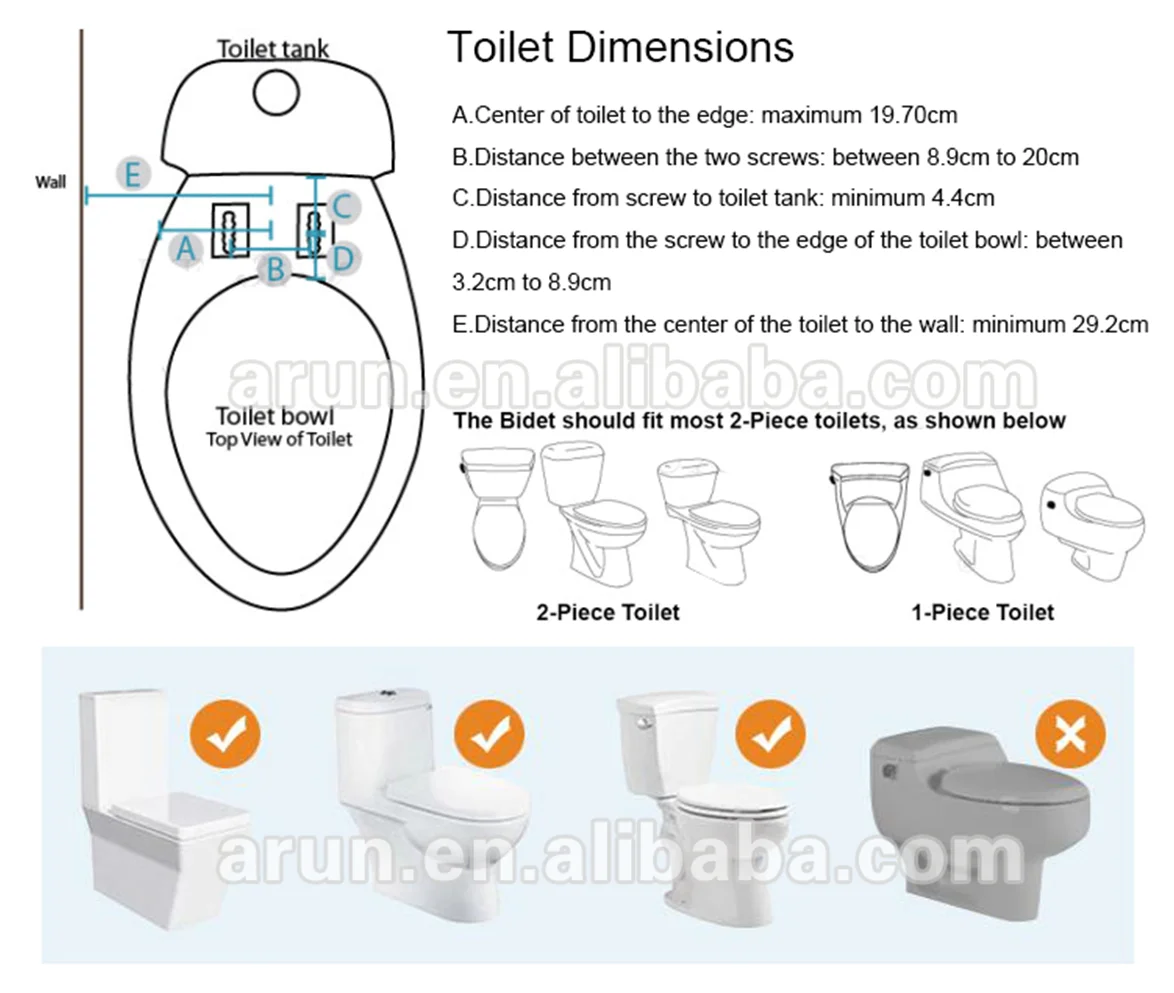 Toilet tank

Wall

E

C

A

B

D

Toilet bowl
Top View of Toilet

Toilet Dimensions

A.Center of toilet to the edge: maximum 19.70cm

B.Distance between the two screws: between 8.9cm to 20cm

C.Distance from screw to toilet tank: minimum 4.4cm

D.Distance from the screw to the edge of the toilet bowl: between 3.2cm to 8.9cm

E.Distance from the center of the toilet to the wall: minimum 29.2cm

arun.en.alibaba.com

The Bidet should fit most 2-Piece toilets, as shown below

2-Piece Toilet

1-Piece Toilet

arun.en.alibaba.com