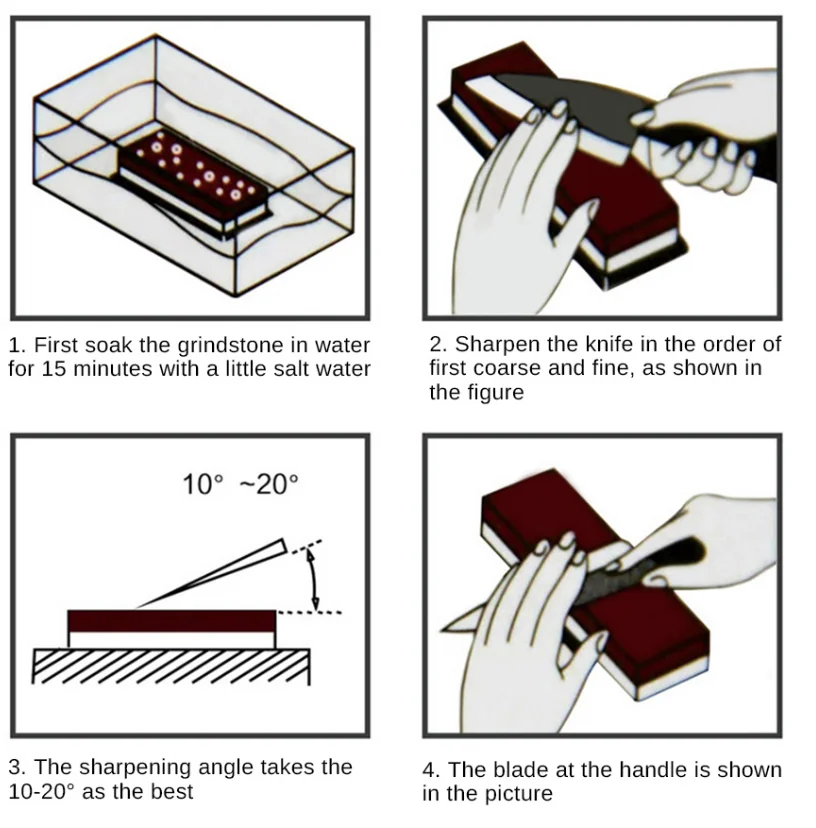 1. First soak the grindstone in water for 15 minutes with a little salt water

2. Sharpen the knife in the order of first coarse and fine, as shown in the figure

10° ~20°

3. The sharpening angle takes the 10-20° as the best

4. The blade at the handle is shown in the picture