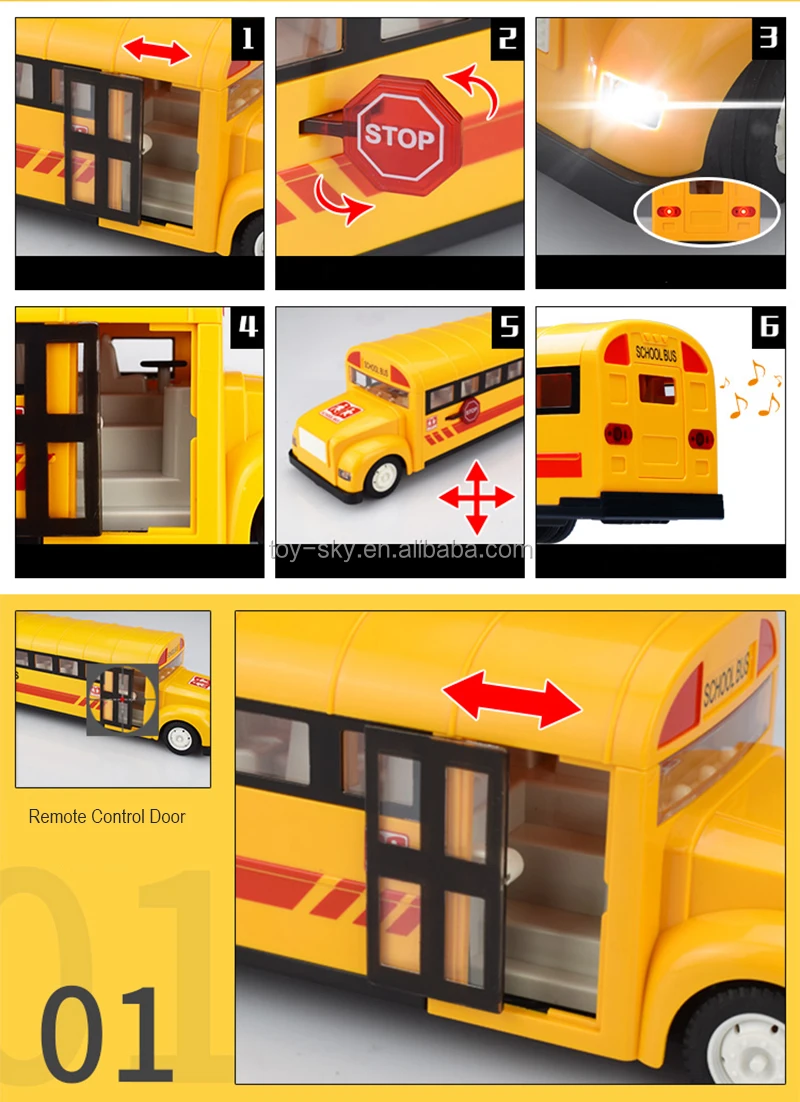 1

2

STOP

3

4

5

SCHOOL BUS

6

SCHOOL BUS

toy-sky.en.alibaba.com

Remote Control Door

SCHOOL BUS

01