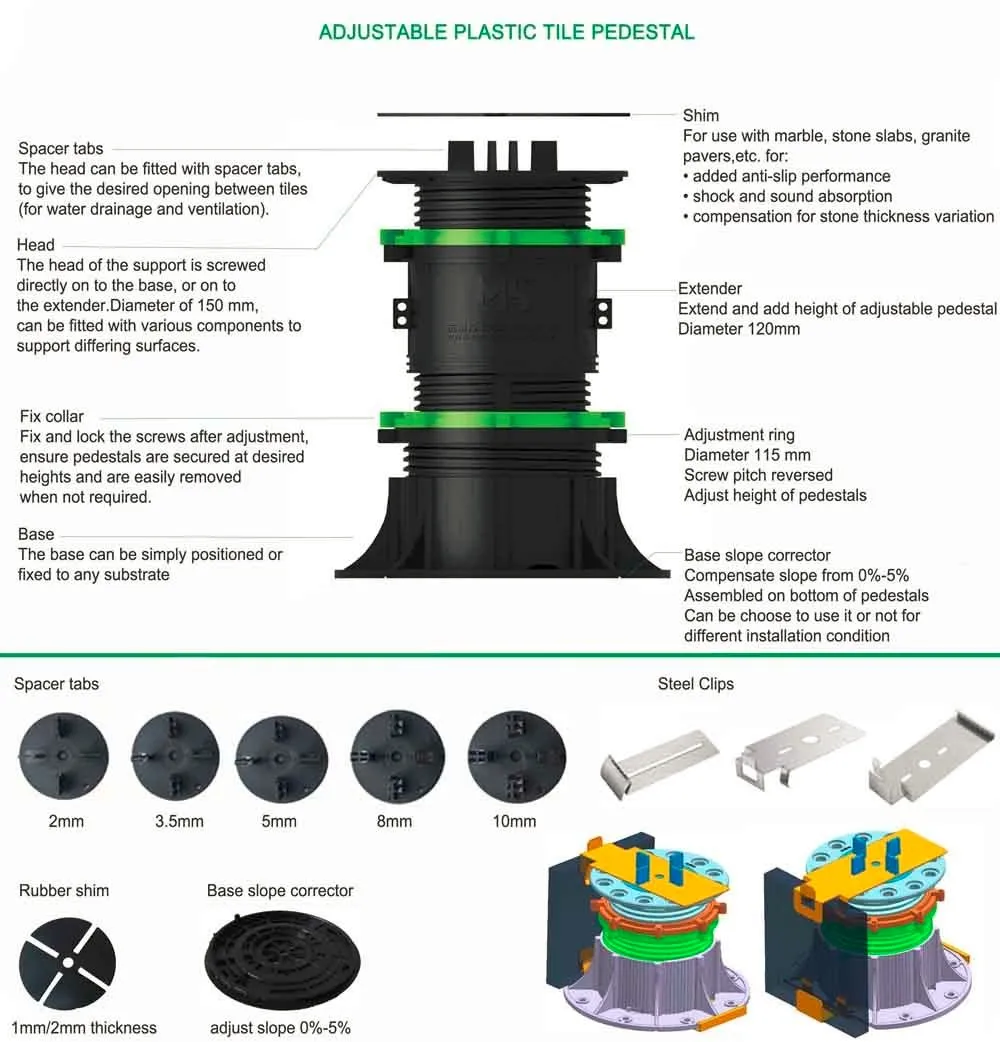 ADJUSTABLE PLASTIC TILE PEDESTAL

Spacer tabs
The head can be fitted with spacer tabs, to give the desired opening between tiles (for water drainage and ventilation).

Head
The head of the support is screwed directly on to the base, or on to the extender.Diameter of 150 mm, can be fitted with various components to support differing surfaces.

Fix collar
Fix and lock the screws after adjustment, ensure pedestals are secured at desired heights and are easily removed when not required.

Base
The base can be simply positioned or fixed to any substrate

Shim
For use with marble, stone slabs, granite pavers,etc. for:
• added anti-slip performance
• shock and sound absorption
• compensation for stone thickness variation

Extender
Extend and add height of adjustable pedestal
Diameter 120mm

Adjustment ring
Diameter 115 mm
Screw pitch reversed
Adjust height of pedestals

Base slope corrector
Compensate slope from 0%-5%
Assembled on bottom of pedestals
Can be choose to use it or not for different installation condition

Spacer tabs

2mm 3.5mm 5mm 8mm 10mm

Steel Clips

Rubber shim

1mm/2mm thickness

Base slope corrector

adjust slope 0%-5%