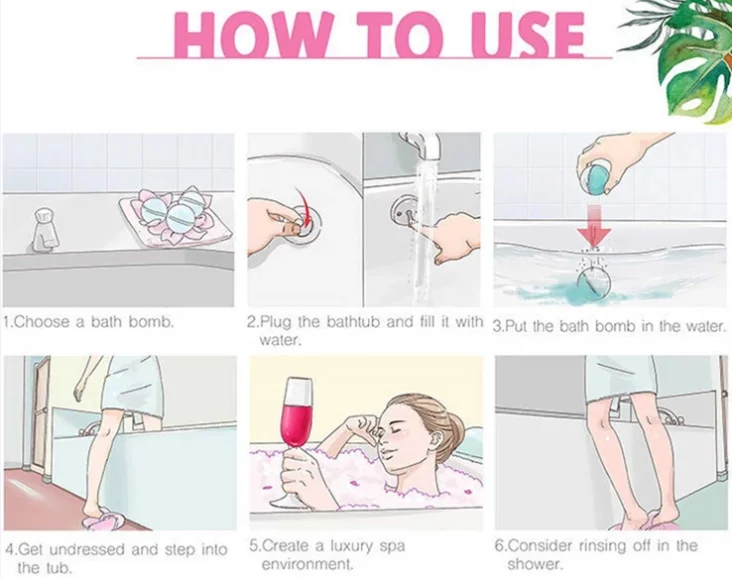 HOW TO USE

1.Choose a bath bomb.

2.Plug the bathtub and fill it with water.

3.Put the bath bomb in the water.

4.Get undressed and step into the tub.

5.Create a luxury spa environment.

6.Consider rinsing off in the shower.