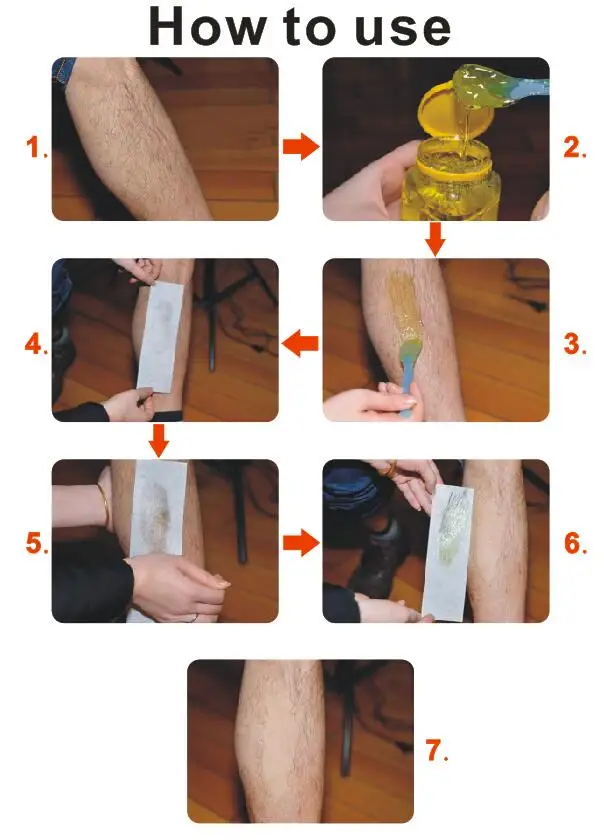 How to use

1.

2.

3.

4.

5.

6.

7.