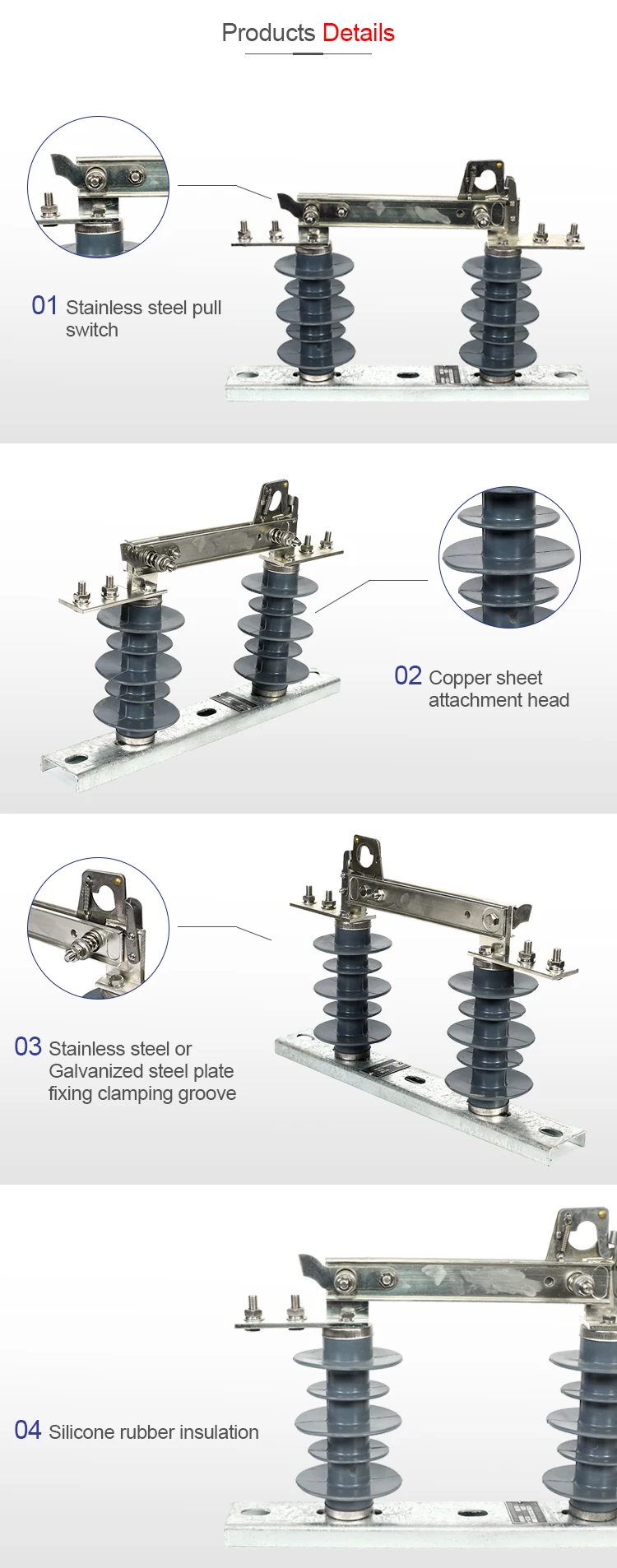 Products Details

01 Stainless steel pull switch

02 Copper sheet attachment head

03 Stainless steel or Galvanized steel plate fixing clamping groove

04 Silicone rubber insulation