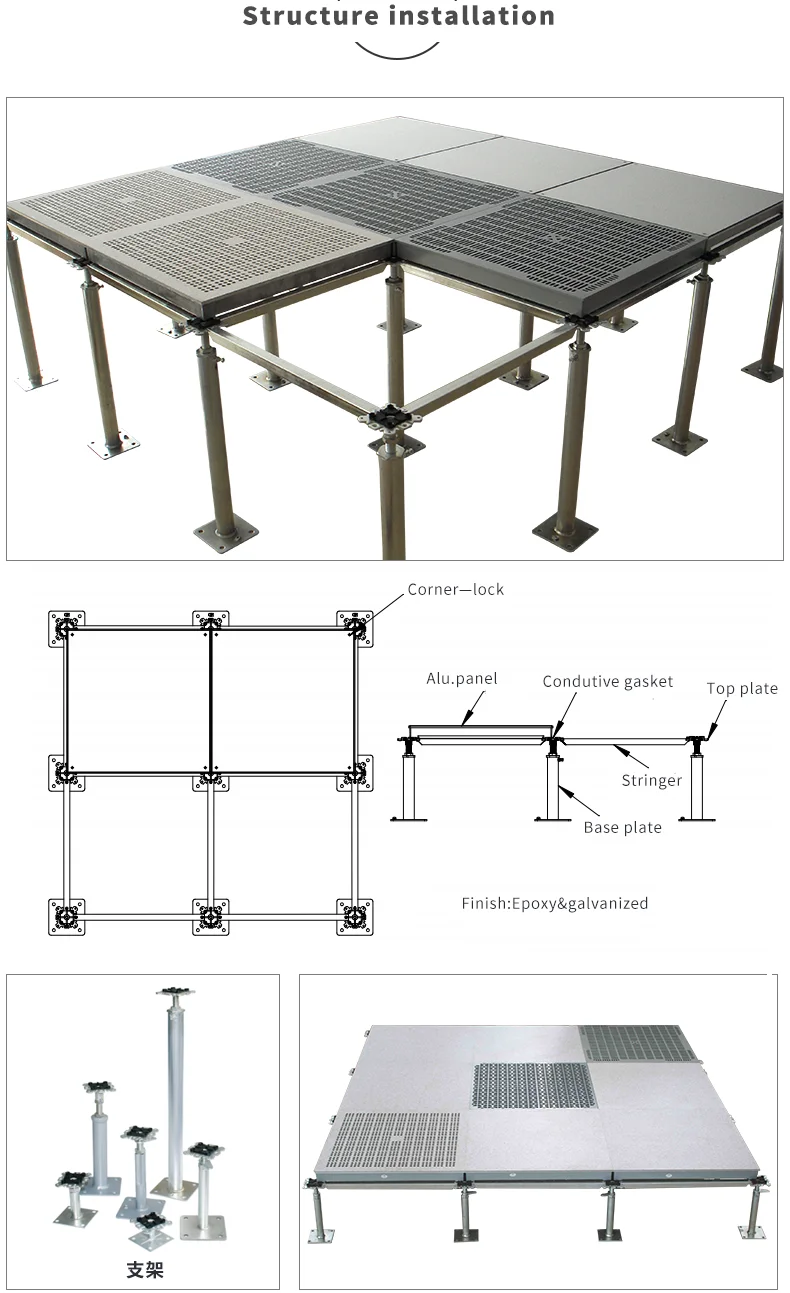 Structure installation

Corner—lock

Alu.panel

Condutive gasket

Top plate

Stringer

Base plate

Finish:Epoxy&galvanized

支架