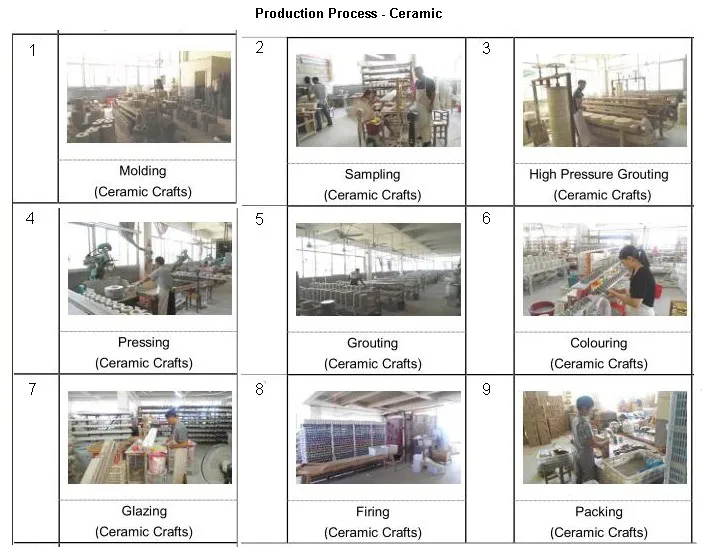 Production Process - Ceramic

| 1 | Molding (Ceramic Crafts) | 2 | Sampling (Ceramic Crafts) | 3 | High Pressure Grouting (Ceramic Crafts) |
|---|---|---|---|---|---|
| 4 | Pressing (Ceramic Crafts) | 5 | Grouting (Ceramic Crafts) | 6 | Colouring (Ceramic Crafts) |
| 7 | Glazing (Ceramic Crafts) | 8 | Firing (Ceramic Crafts) | 9 | Packing (Ceramic Crafts) |