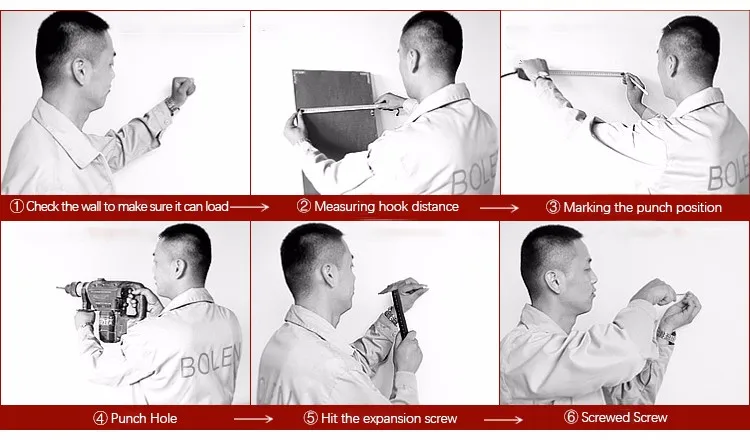 BOLE

BOLE

① Check the wall to make sure it can load ⟶ ② Measuring hook distance ⟶ ③ Marking the punch position

BOLEN

④ Punch Hole ⟶ ⑤ Hit the expansion screw ⟶ ⑥ Screwed Screw