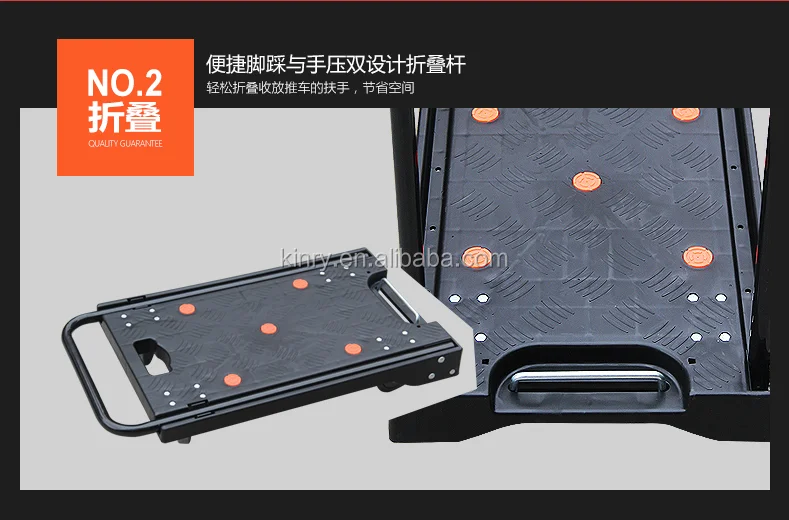 NO.2
折叠
QUALITY GUARANTEE

便捷脚踩与手压双设计折叠杆
轻松折叠收放推车的扶手，节省空间

kinry.en.alibaba.com