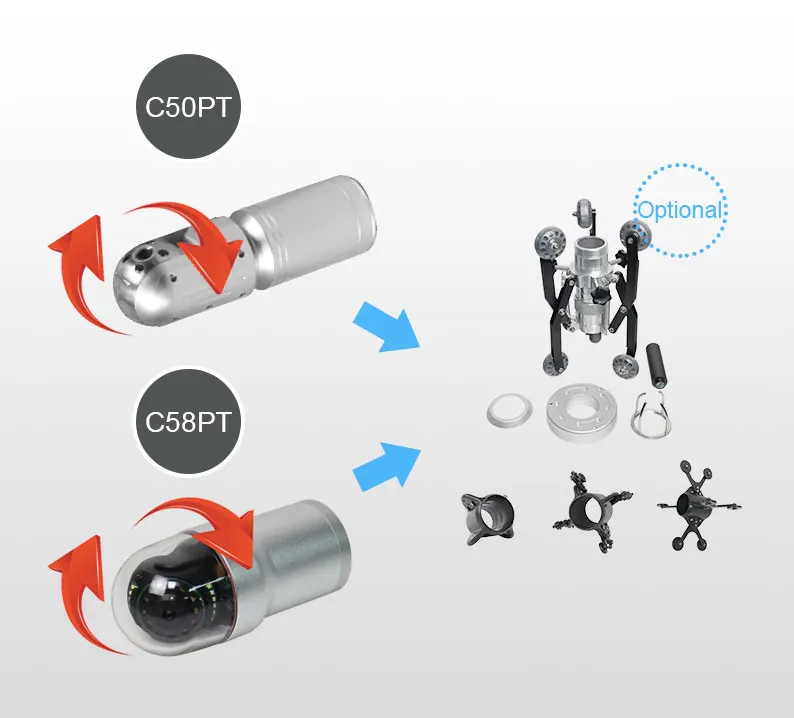 C50PT

Optional

C58PT