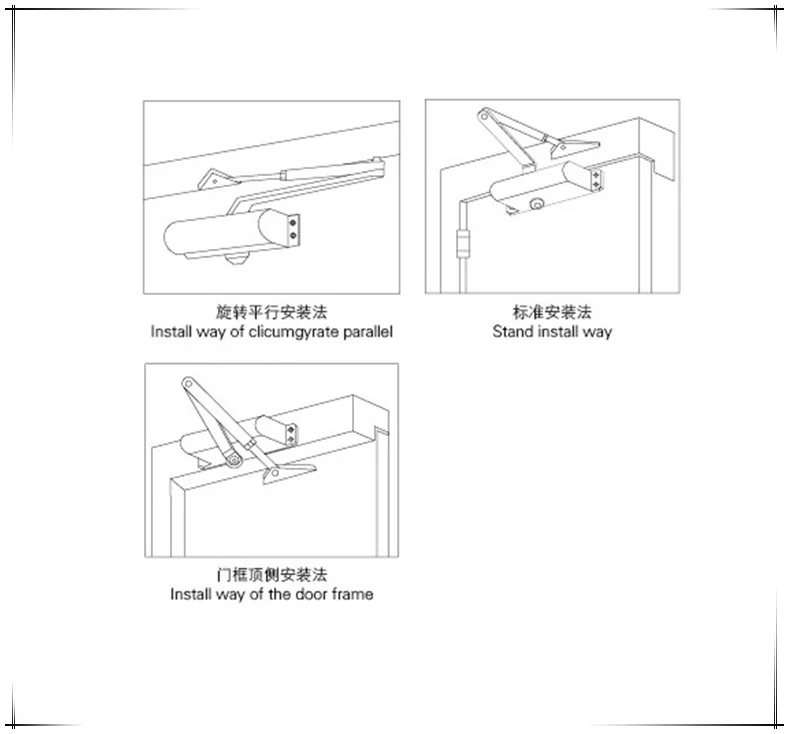 旋转平行安装法
Install way of clicumgyrate parallel

标准安装法
Stand install way

门框顶侧安装法
Install way of the door frame