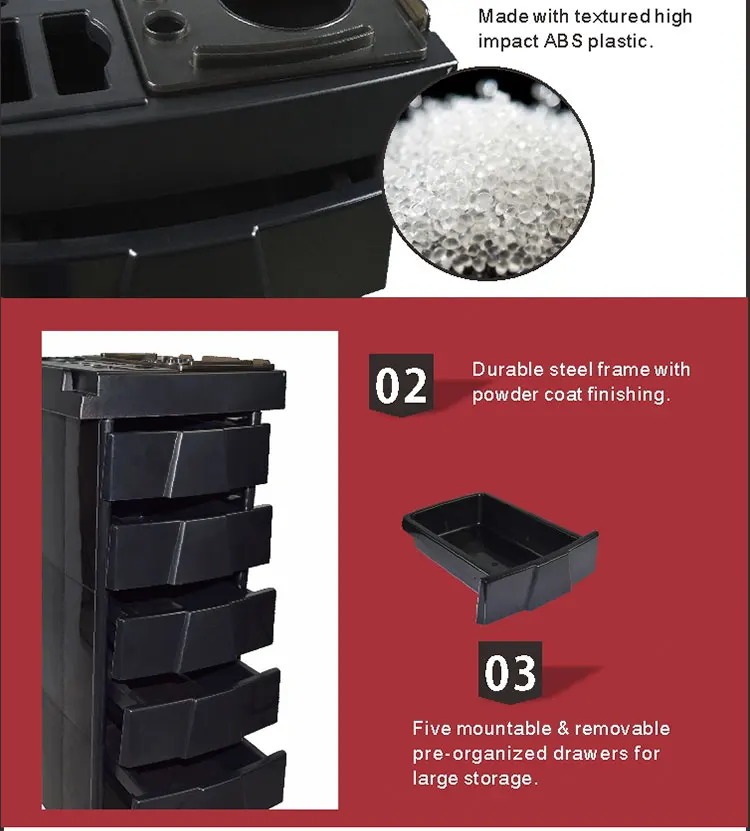 Made with textured high impact ABS plastic.

02

Durable steel frame with powder coat finishing.

03

Five mountable & removable pre-organized drawers for large storage.