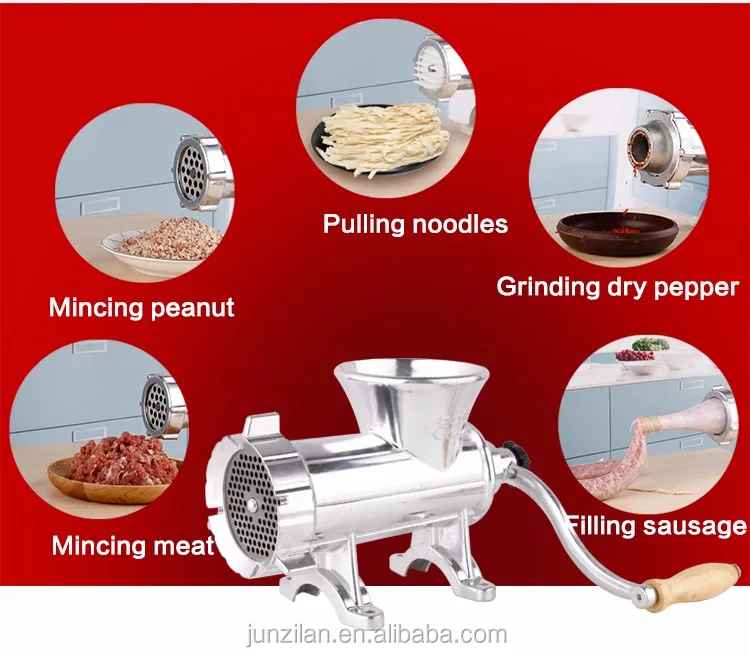 Pulling noodles

Mincing peanut

Grinding dry pepper

Mincing meat

Filling sausage

junzilan.en.alibaba.com