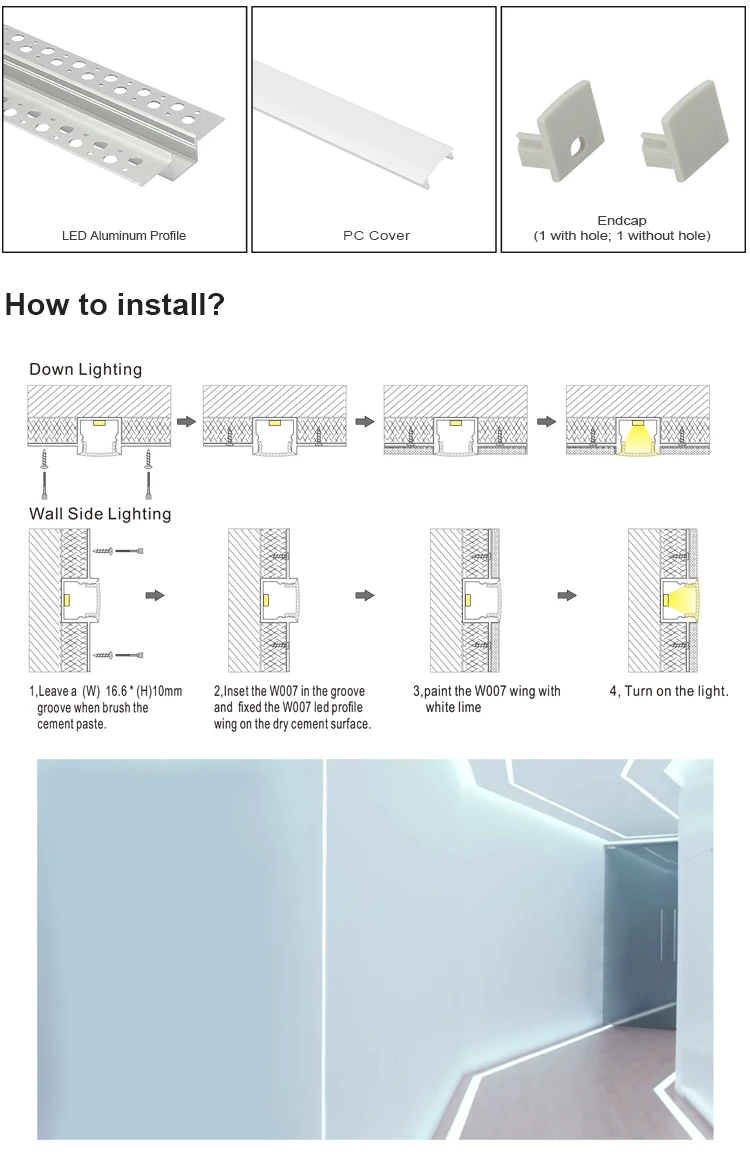 LED Aluminum Profile

PC Cover

Endcap
(1 with hole; 1 without hole)

How to install?

Down Lighting

Wall Side Lighting

1,Leave a (W) 16.6 * (H)10mm groove when brush the cement paste.

2,Inset the W007 in the groove and fixed the W007 led profile wing on the dry cement surface.

3,paint the W007 wing with white lime

4, Turn on the light.