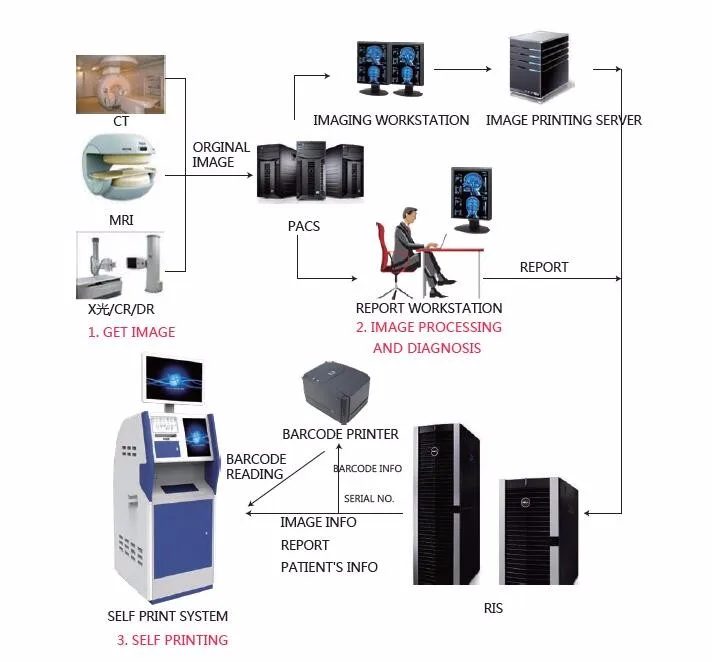 CT

MRI

X光/CR/DR

1. GET IMAGE

ORGINAL IMAGE

PACS

IMAGING WORKSTATION

IMAGE PRINTING SERVER

REPORT

REPORT WORKSTATION

2. IMAGE PROCESSING AND DIAGNOSIS

BARCODE PRINTER

BARCODE READING

BARCODE INFO

SERIAL NO.

IMAGE INFO

REPORT

PATIENT'S INFO

RIS

SELF PRINT SYSTEM

3. SELF PRINTING