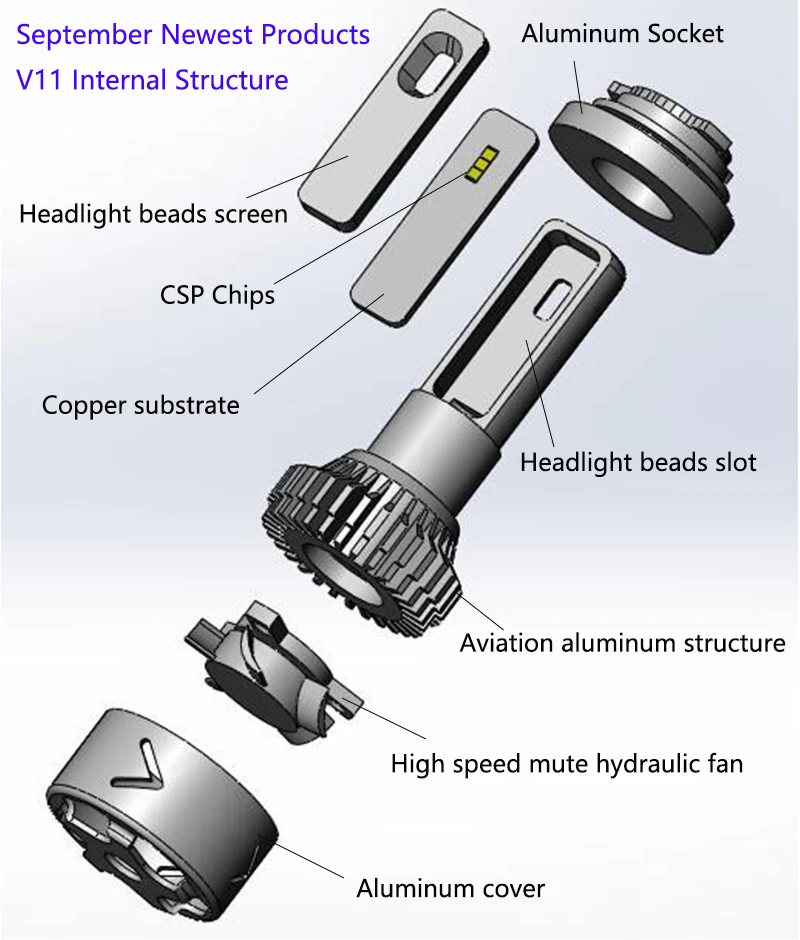 September Newest Products
V11 Internal Structure

Aluminum Socket

Headlight beads screen

CSP Chips

Copper substrate

Headlight beads slot

Aviation aluminum structure

High speed mute hydraulic fan

Aluminum cover