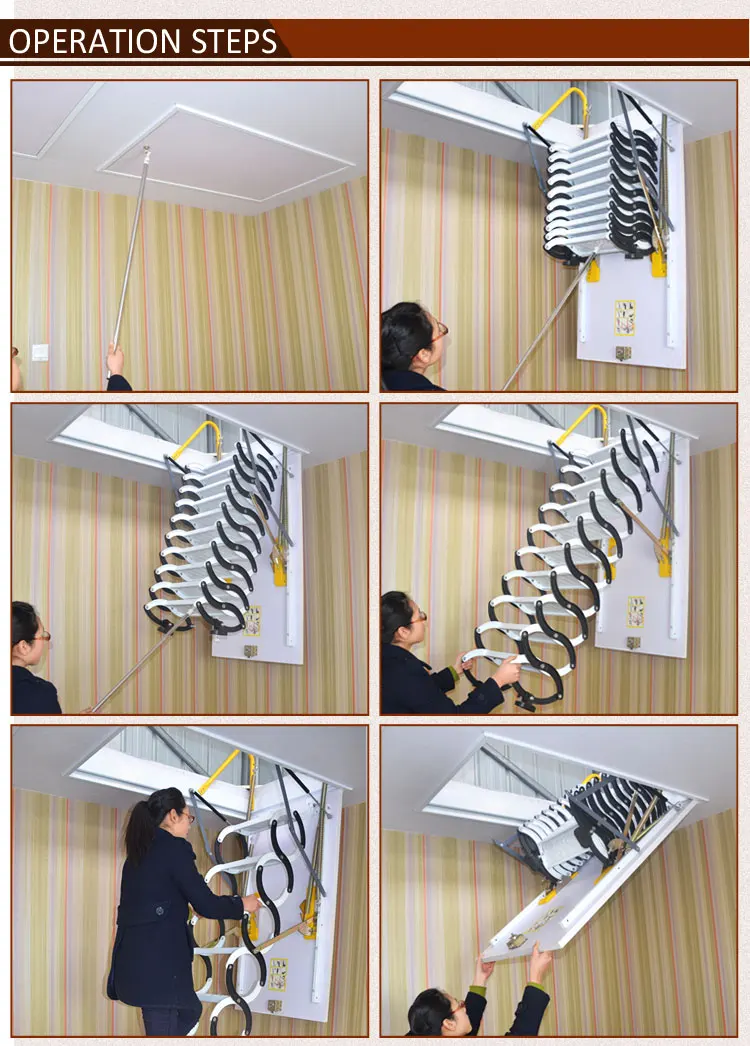 OPERATION STEPS