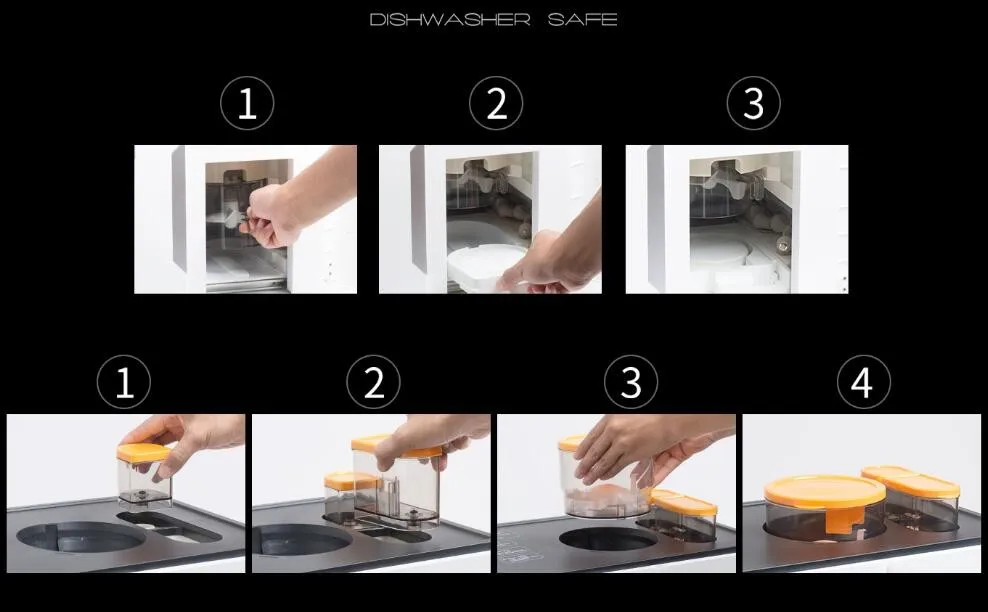 DISHWASHER SAFE

1

2

3

1

2

3

4