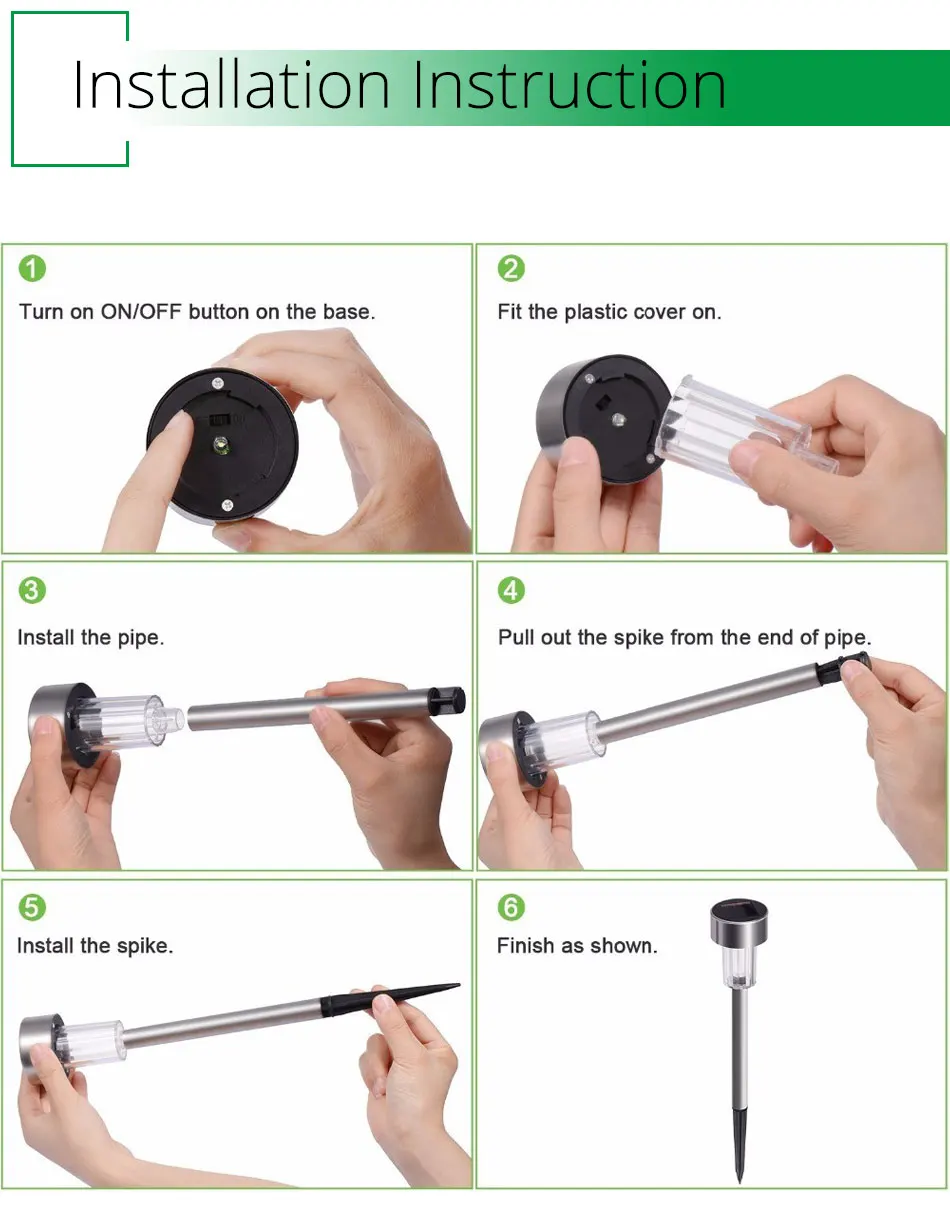 Installation Instruction

1
Turn on ON/OFF button on the base.

2
Fit the plastic cover on.

3
Install the pipe.

4
Pull out the spike from the end of pipe.

5
Install the spike.

6
Finish as shown.