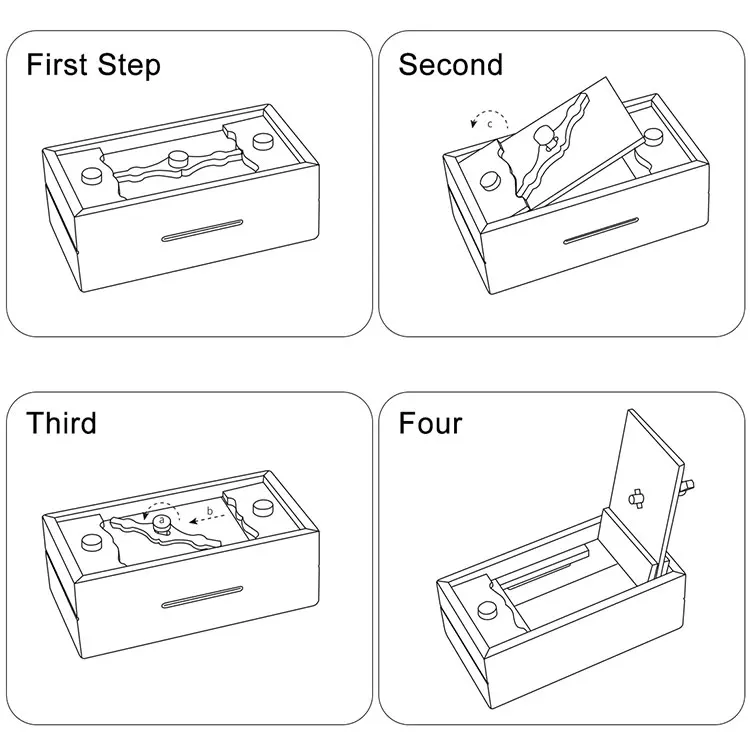 First Step

Second

c

Third

a

b

Four