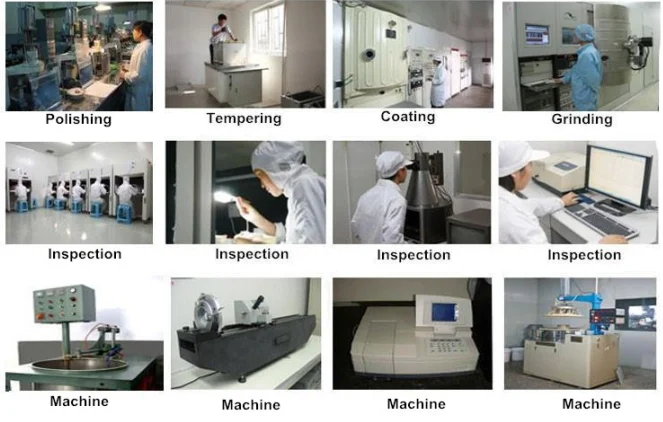 Polishing

Tempering

Coating

Grinding

Inspection

Inspection

Inspection

Inspection

Machine

Machine

Machine

Machine