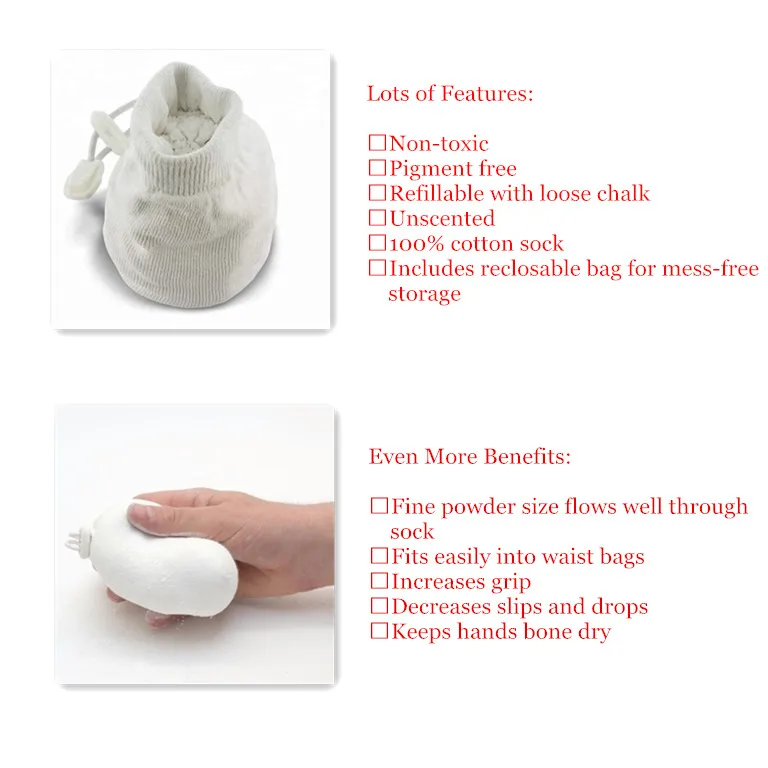 Lots of Features:

☐Non-toxic
☐Pigment free
☐Refillable with loose chalk
☐Unscented
☐100% cotton sock
☐Includes reclosable bag for mess-free storage

Even More Benefits:

☐Fine powder size flows well through sock
☐Fits easily into waist bags
☐Increases grip
☐Decreases slips and drops
☐Keeps hands bone dry