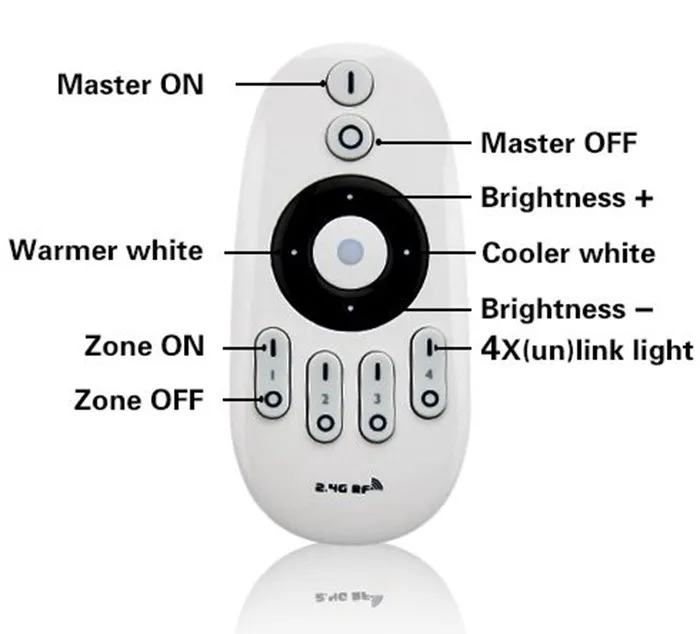 Master ON

Master OFF

Brightness +

Warmer white

Cooler white

Brightness –

Zone ON

4X(un)link light

Zone OFF

1

2

3

4

2.4G RF